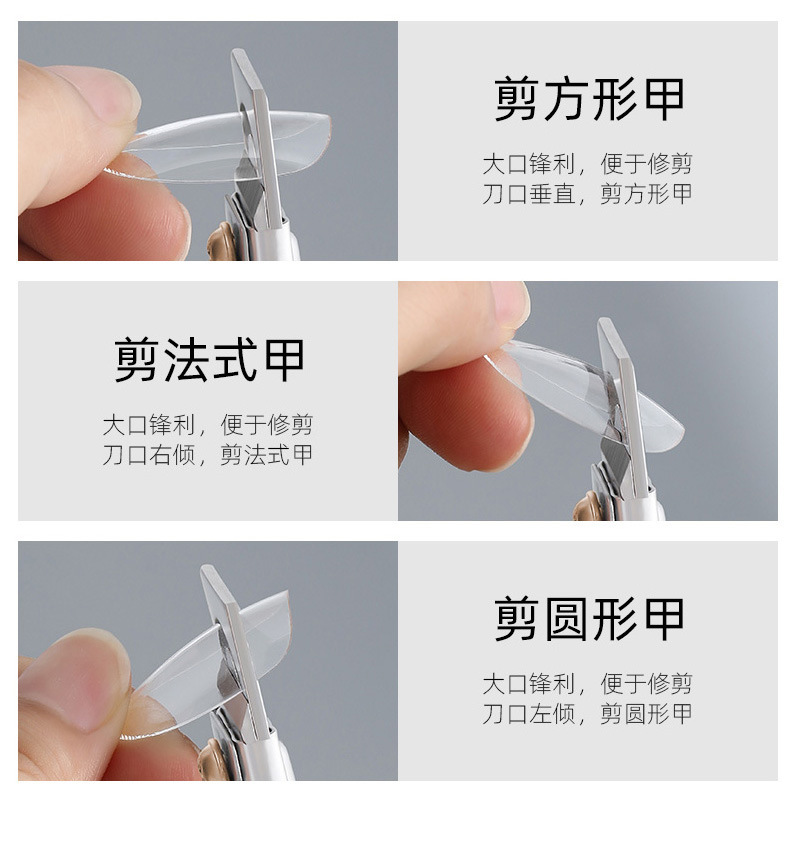 剪方形甲

大口锋利，便于修剪
刀口垂直，剪方形甲

剪法式甲

大口锋利，便于修剪
刀口右倾，剪法式甲

剪圆形甲

大口锋利，便于修剪
刀口左倾，剪圆形甲