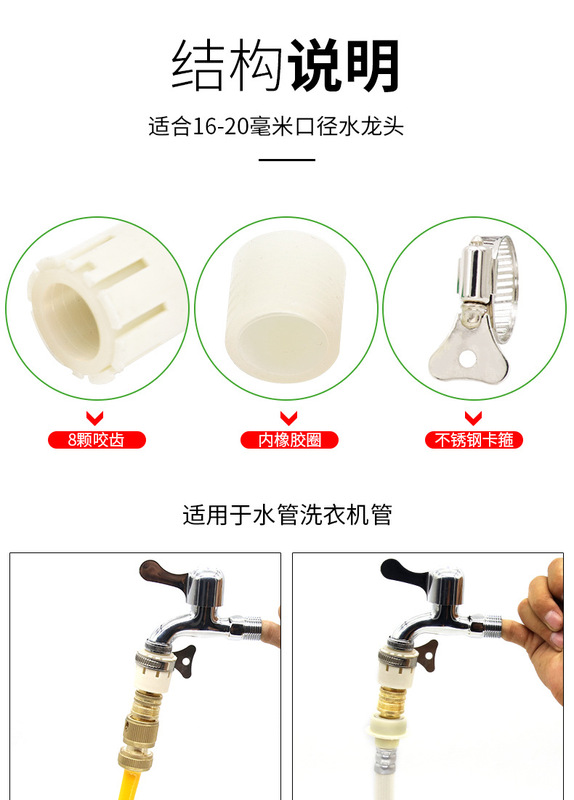 结构说明

适合16-20毫米口径水龙头

8颗咬齿

内橡胶圈

不锈钢卡箍

适用于水管洗衣机管