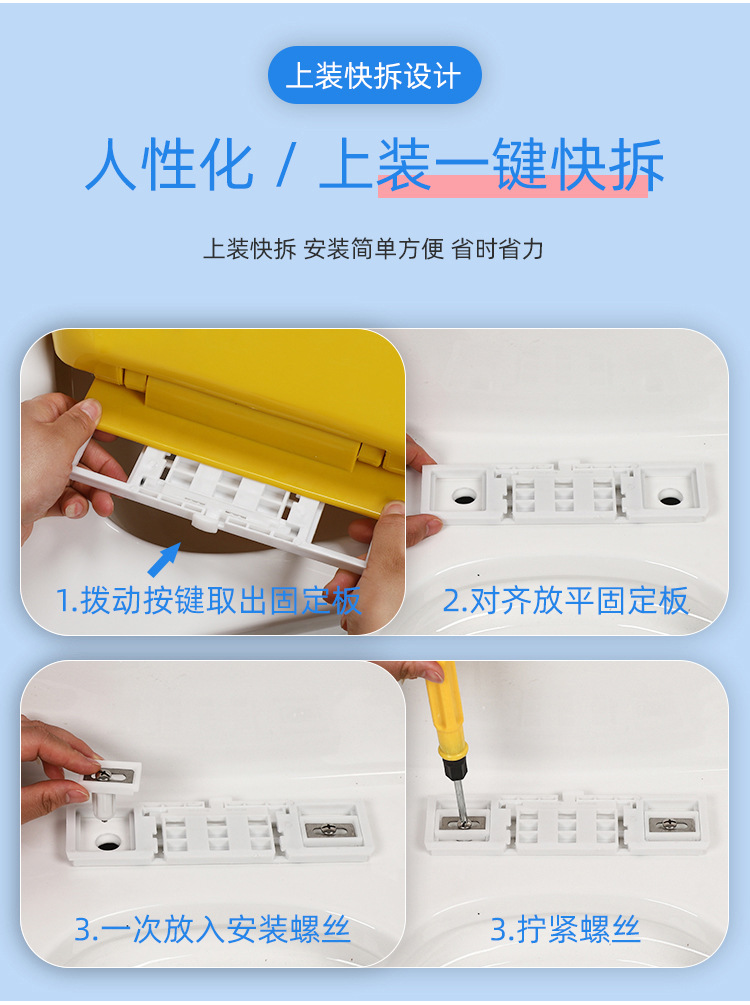 上装快拆设计

人性化 / 上装一键快拆

上装快拆 安装简单方便 省时省力

1.拨动按键取出固定板

2.对齐放平固定板

3.一次放入安装螺丝

3.拧紧螺丝