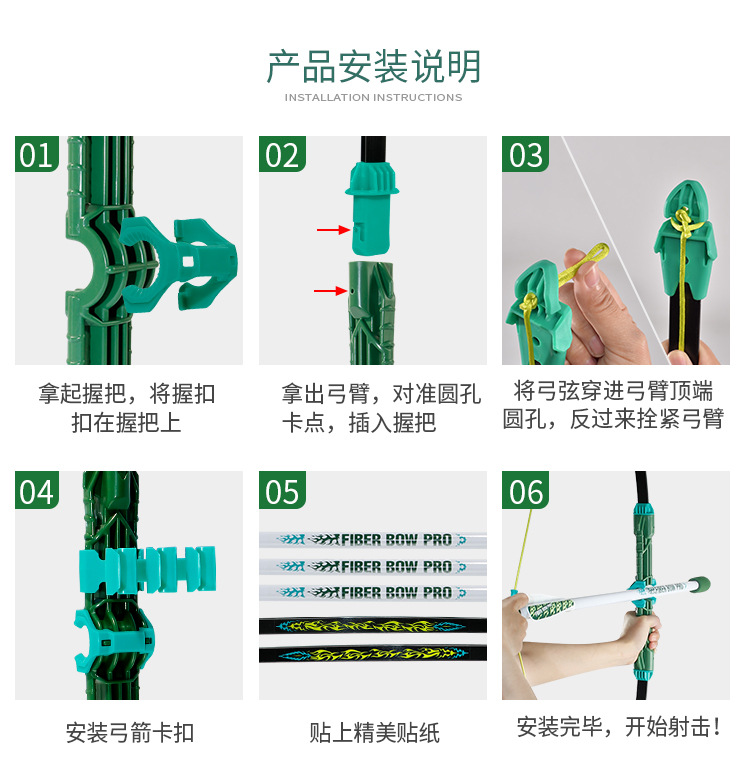 产品安装说明
INSTALLATION INSTRUCTIONS

01
拿起握把，将握扣扣在握把上

02
拿出弓臂，对准圆孔卡点，插入握把

03
将弓弦穿进弓臂顶端圆孔，反过来拴紧弓臂

04
安装弓箭卡扣

05
FIBER BOW PRO
FIBER BOW PRO
FIBER BOW PRO
贴上精美贴纸

06
安装完毕，开始射击！