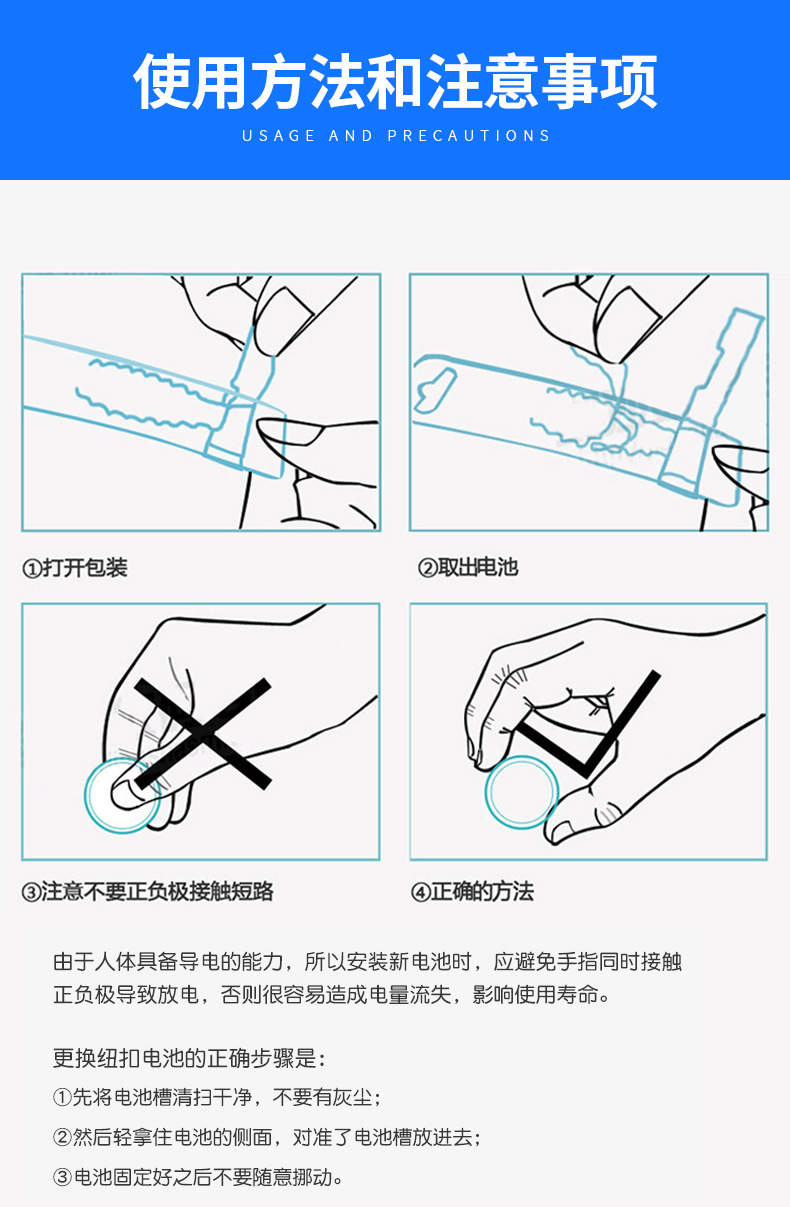 使用方法和注意事项

USAGE AND PRECAUTIONS

①打开包装

②取出电池

③注意不要正负极接触短路

④正确的方法

由于人体具备导电的能力，所以安装新电池时，应避免手指同时接触正负极导致放电，否则很容易造成电量流失，影响使用寿命。

更换纽扣电池的正确步骤是：

①先将电池槽清扫干净，不要有灰尘；

②然后轻拿住电池的侧面，对准了电池槽放进去；

③电池固定好之后不要随意挪动。