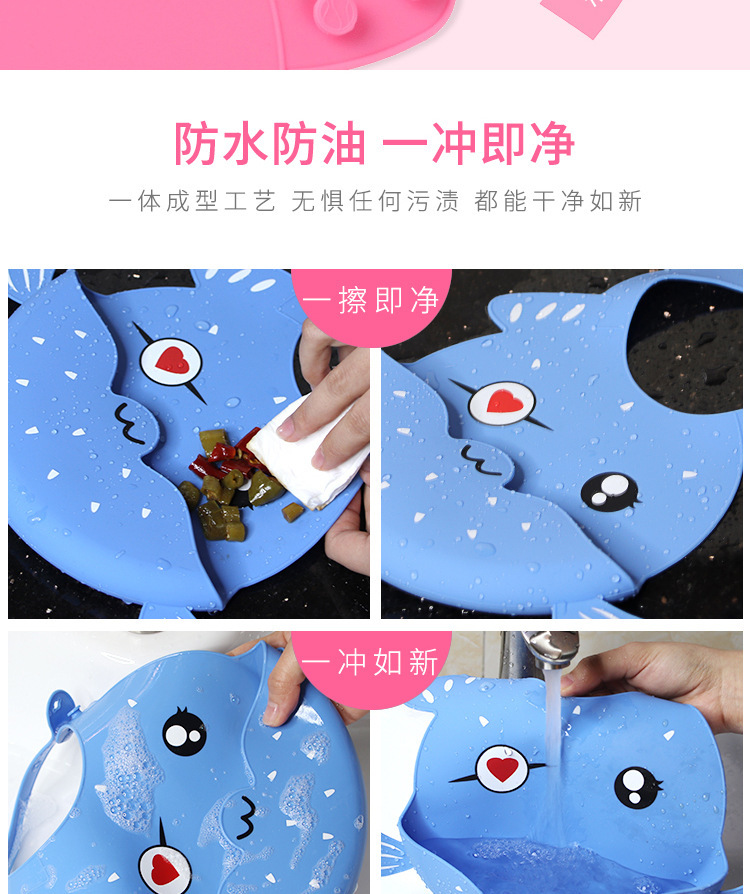 防水防油 一冲即净

一体成型工艺 无惧任何污渍 都能干净如新

一擦即净

一冲如新