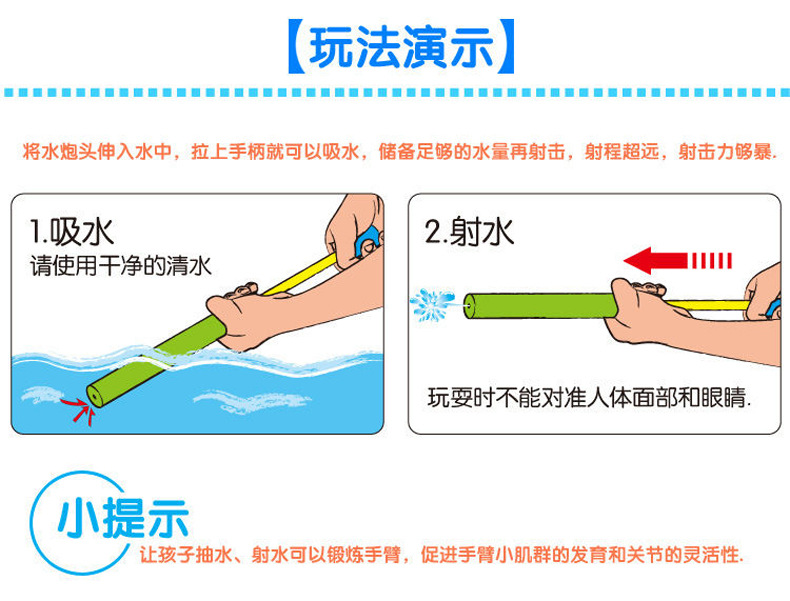 【玩法演示】

将水炮头伸入水中，拉上手柄就可以吸水，储备足够的水量再射击，射程超远，射击力够暴.

1.吸水
请使用干净的清水

2.射水

玩耍时不能对准人体面部和眼睛.

小提示
让孩子抽水、射水可以锻炼手臂，促进手臂小肌群的发育和关节的灵活性.