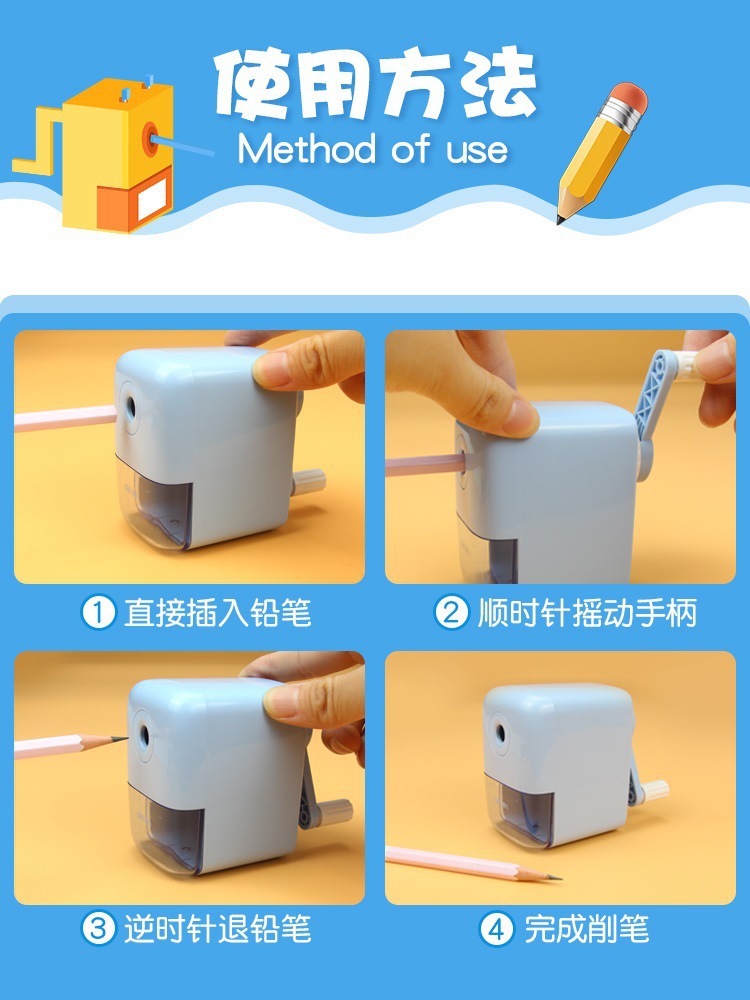 使用方法
Method of use

① 直接插入铅笔

② 顺时针摇动手柄

③ 逆时针退铅笔

④ 完成削笔