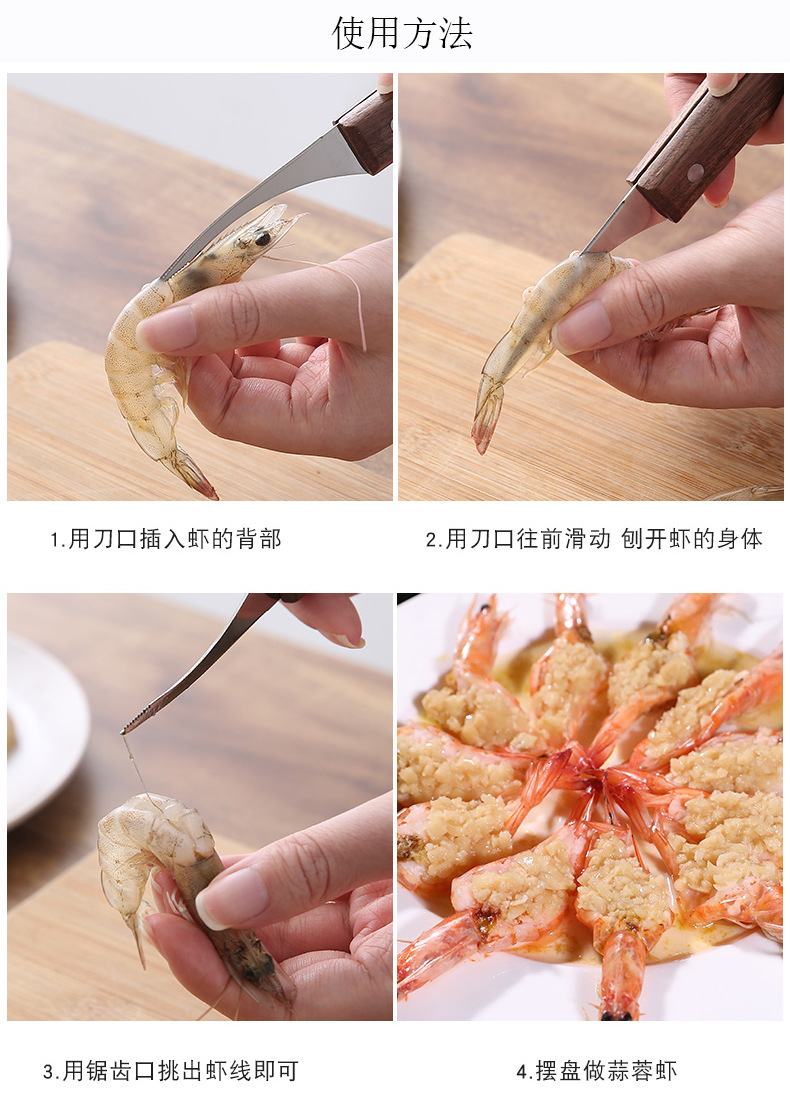 使用方法

1.用刀口插入虾的背部

2.用刀口往前滑动 刨开虾的身体

3.用锯齿口挑出虾线即可

4.摆盘做蒜蓉虾