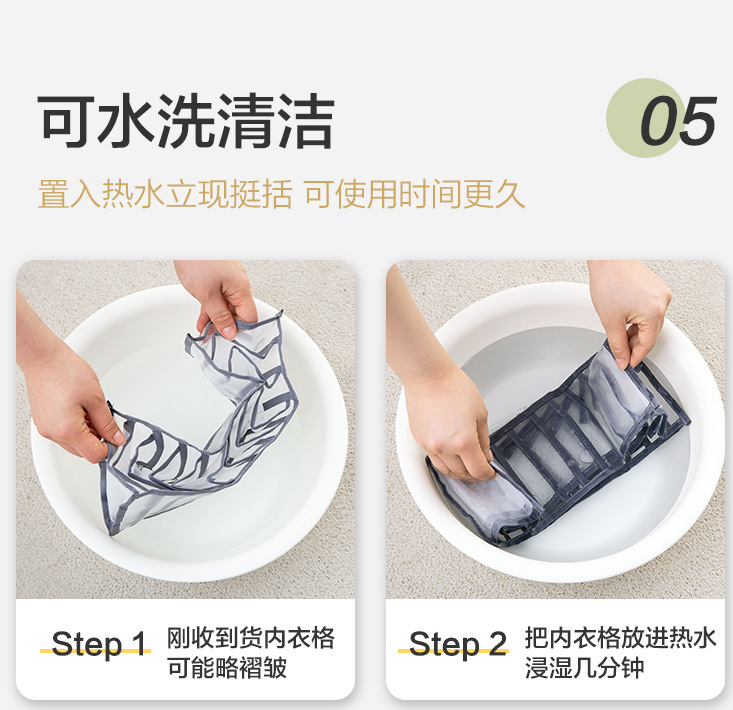 可水洗清洁

05

置入热水立现挺括 可使用时间更久

Step 1 刚收到货内衣格可能略褶皱

Step 2 把内衣格放进热水浸湿几分钟