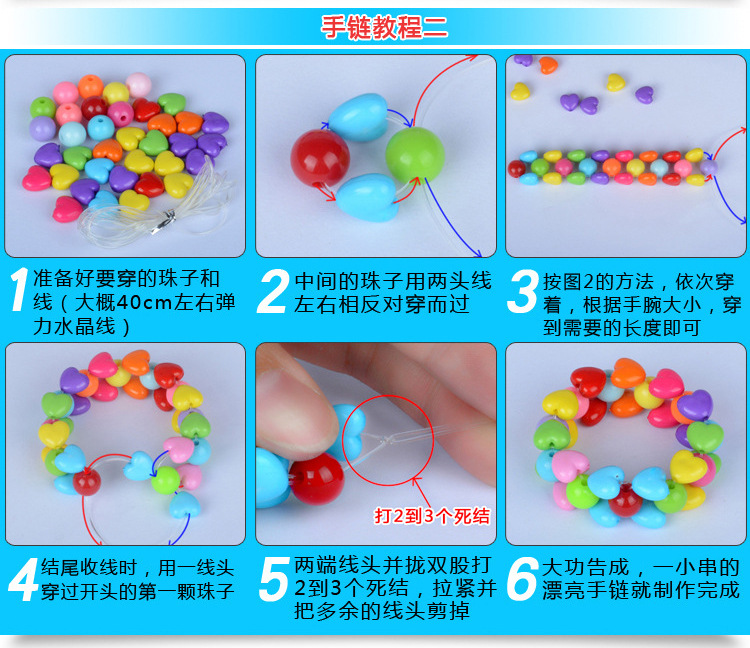 手链教程二

1 准备好要穿的珠子和线（大概40cm左右弹力水晶线）

2 中间的珠子用两头线左右相反对穿而过

3 按图2的方法，依次穿着，根据手腕大小，穿到需要的长度即可

打2到3个死结

4 结尾收线时，用一线头穿过开头的第一颗珠子

5 两端线头并拢双股打2到3个死结，拉紧并把多余的线头剪掉

6 大功告成，一小串的漂亮手链就制作完成