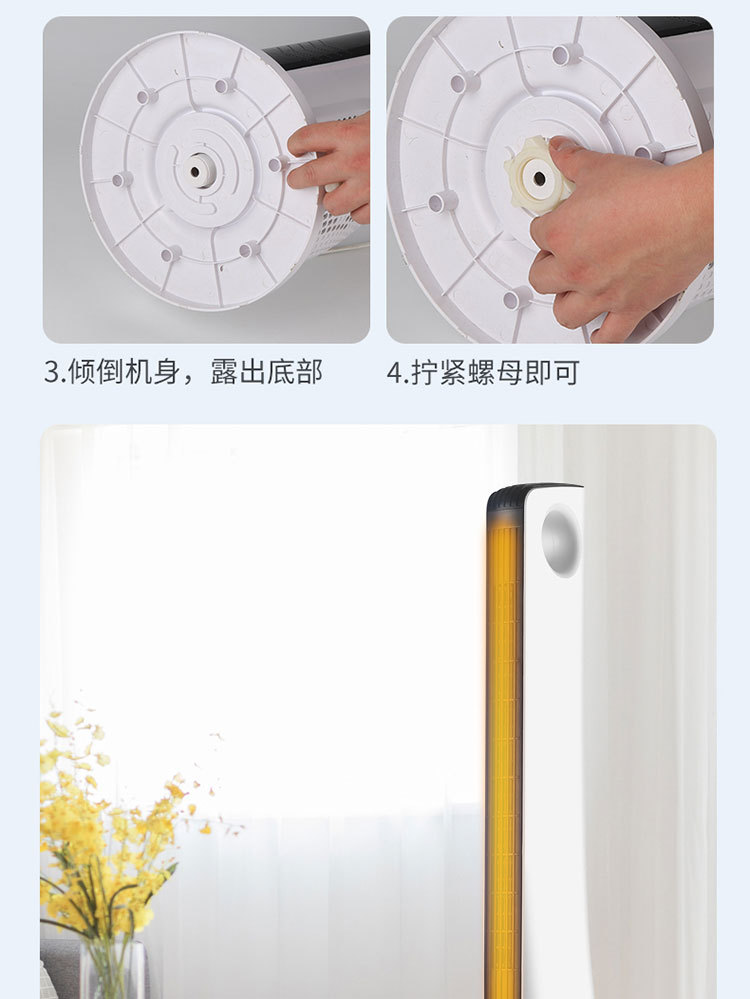 3.倾倒机身，露出底部

4.拧紧螺母即可