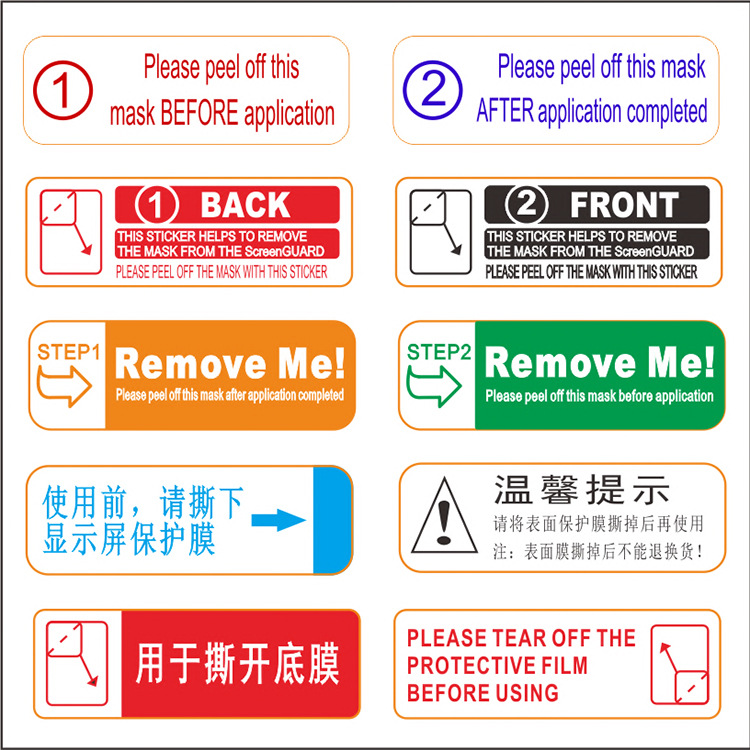 ① Please peel off this mask BEFORE application

② Please peel off this mask AFTER application completed

① BACK
THIS STICKER HELPS TO REMOVE THE MASK FROM THE ScreenGUARD
PLEASE PEEL OFF THE MASK WITH THIS STICKER

② FRONT
THIS STICKER HELPS TO REMOVE THE MASK FROM THE ScreenGUARD
PLEASE PEEL OFF THE MASK WITH THIS STICKER

STEP1
Remove Me!
Please peel off this mask after application completed

STEP2
Remove Me!
Please peel off this mask before application

使用前，请撕下显示屏保护膜

温馨提示
请将表面保护膜撕掉后再使用
注：表面膜撕掉后不能退换货！

用于撕开底膜

PLEASE TEAR OFF THE PROTECTIVE FILM BEFORE USING