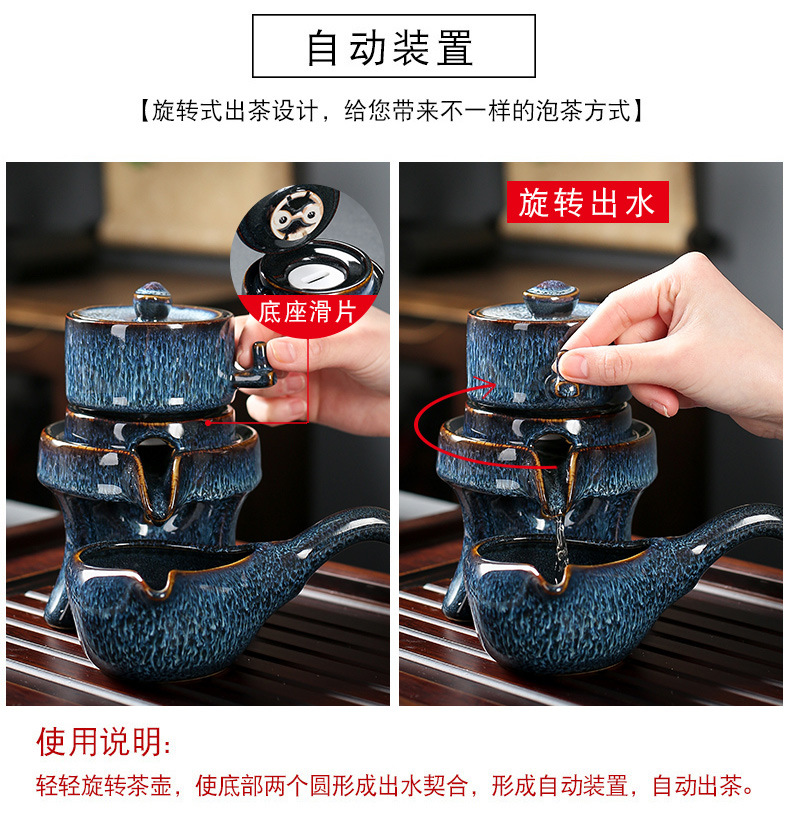 自动装置

【旋转式出茶设计，给您带来不一样的泡茶方式】

底座滑片

旋转出水

使用说明：

轻轻旋转茶壶，使底部两个圆形成出水契合，形成自动装置，自动出茶。