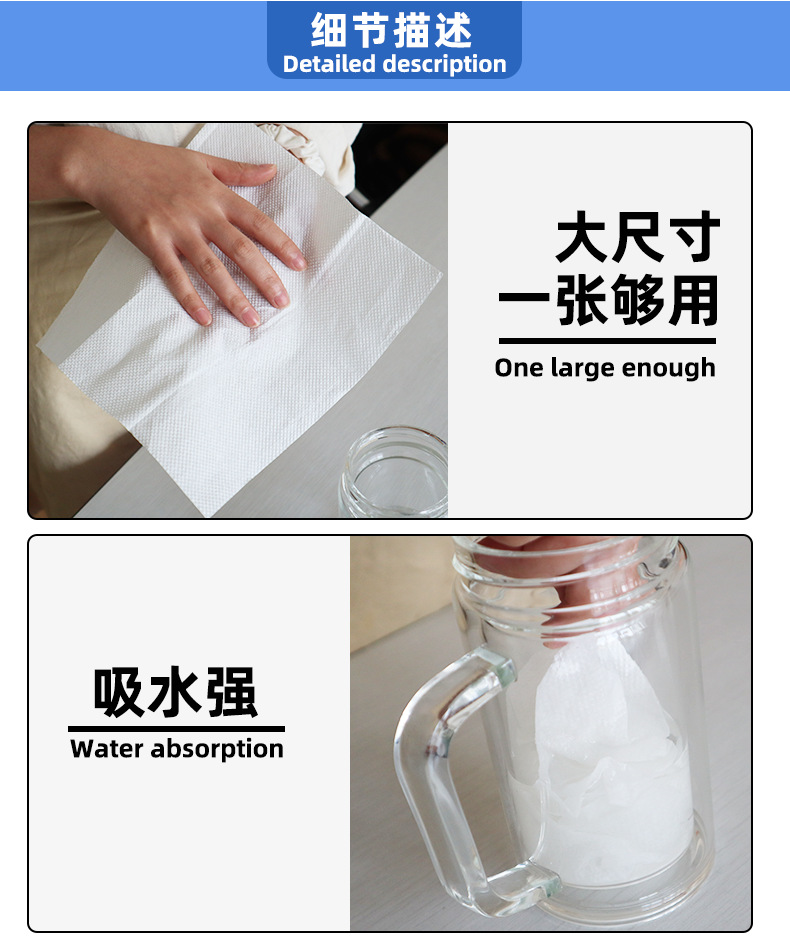 细节描述
Detailed description

大尺寸
一张够用
One large enough

吸水强
Water absorption