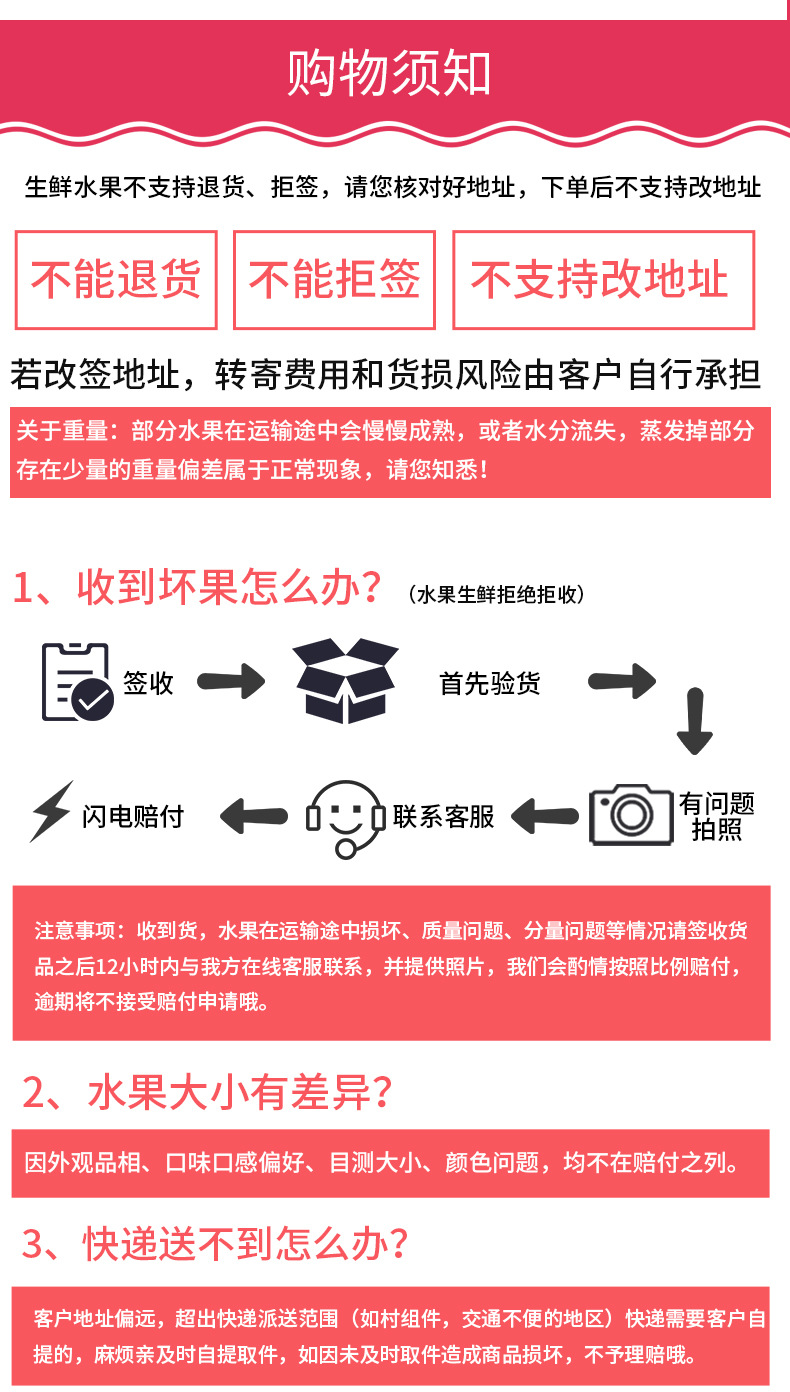 购物须知

生鲜水果不支持退货、拒签，请您核对好地址，下单后不支持改地址

不能退货

不能拒签

不支持改地址

若改签地址，转寄费用和货损风险由客户自行承担

关于重量：部分水果在运输途中会慢慢成熟，或者水分流失，蒸发掉部分存在少量的重量偏差属于正常现象，请您知悉！

1、收到坏果怎么办？（水果生鲜拒绝拒收）

签收

首先验货

有问题拍照

联系客服

闪电赔付

注意事项：收到货，水果在运输途中损坏、质量问题、分量问题等情况请签收货品之后12小时内与我方在线客服联系，并提供照片，我们会酌情按照比例赔付，逾期将不接受赔付申请哦。

2、水果大小有差异？

因外观品相、口味口感偏好、目测大小、颜色问题，均不在赔付之列。

3、快递送不到怎么办？

客户地址偏远，超出快递派送范围（如村组件，交通不便的地区）快递需要客户自提的，麻烦亲及时自提取件，如因未及时取件造成商品损坏，不予理赔哦。