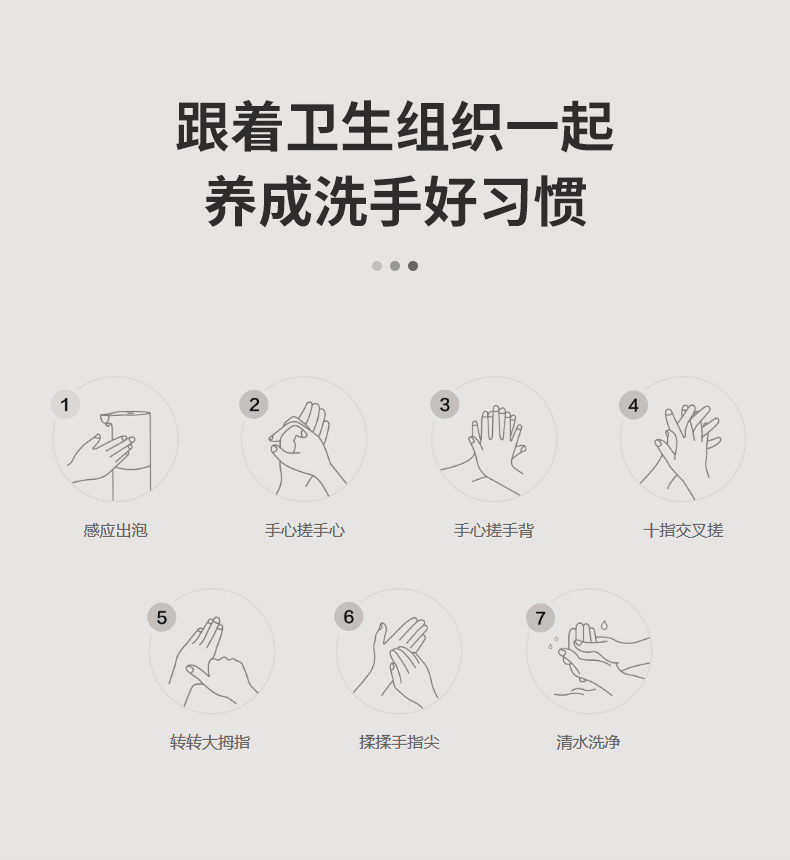 跟着卫生组织一起
养成洗手好习惯

1
感应出泡

2
手心搓手心

3
手心搓手背

4
十指交叉搓

5
转转大拇指

6
揉揉手指尖

7
清水洗净