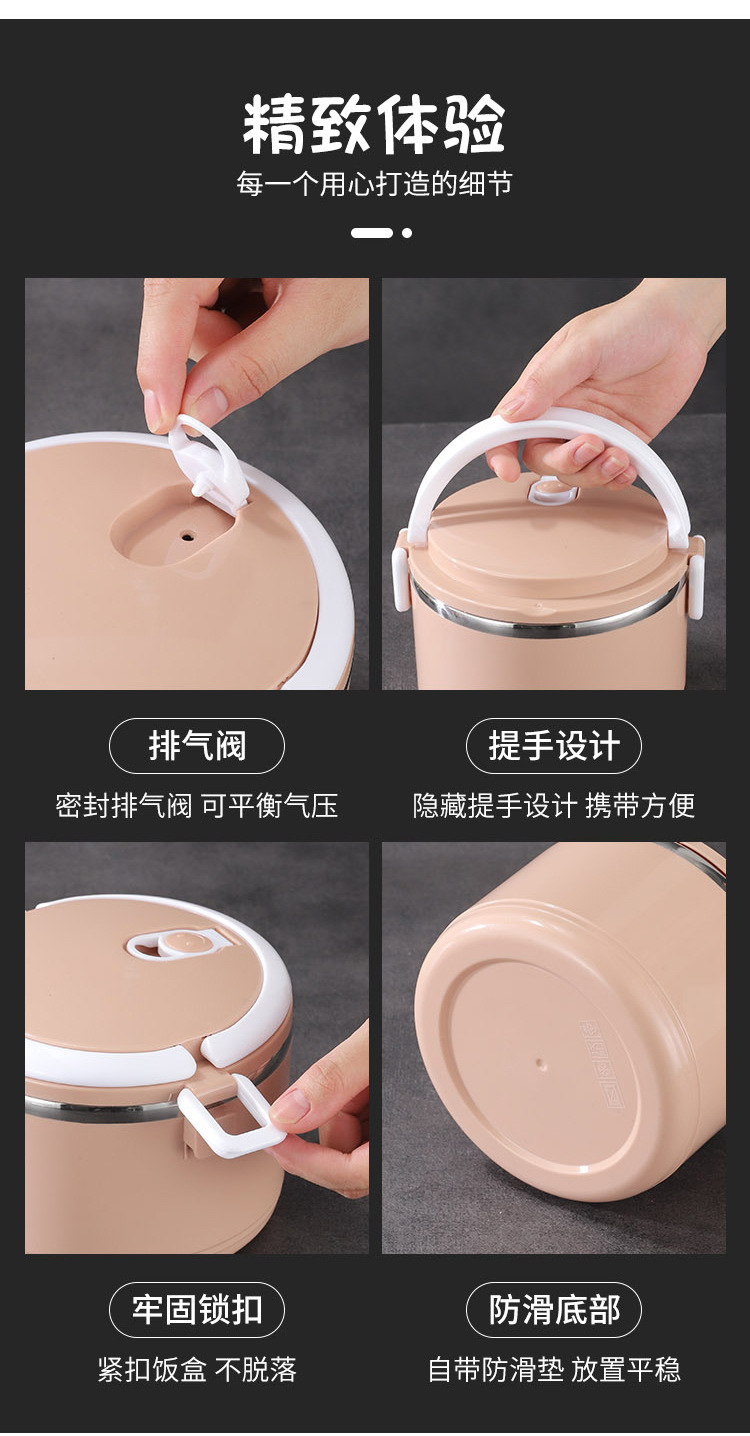 精致体验

每一个用心打造的细节

排气阀

密封排气阀 可平衡气压

提手设计

隐藏提手设计 携带方便

牢固锁扣

紧扣饭盒 不脱落

防滑底部

自带防滑垫 放置平稳