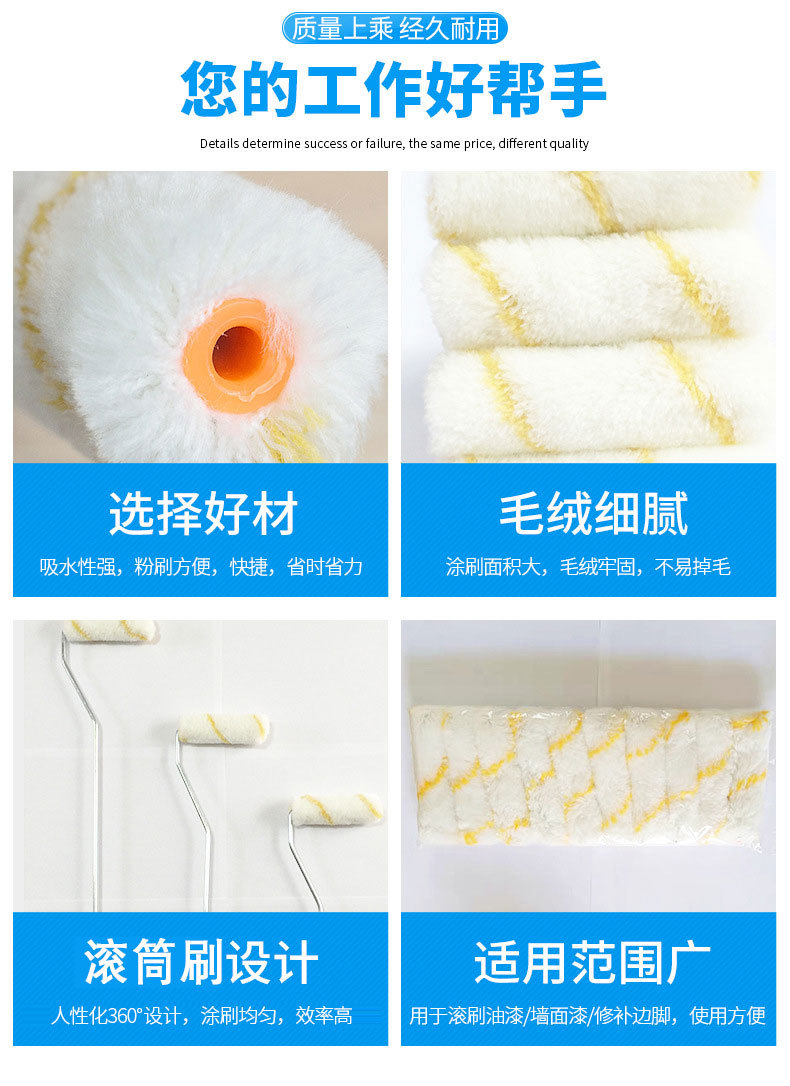 质量上乘 经久耐用

您的工作好帮手

Details determine success or failure, the same price, different quality

选择好材

吸水性强，粉刷方便，快捷，省时省力

毛绒细腻

涂刷面积大，毛绒牢固，不易掉毛

滚筒刷设计

人性化360°设计，涂刷均匀，效率高

适用范围广

用于滚刷油漆/墙面漆/修补边脚，使用方便