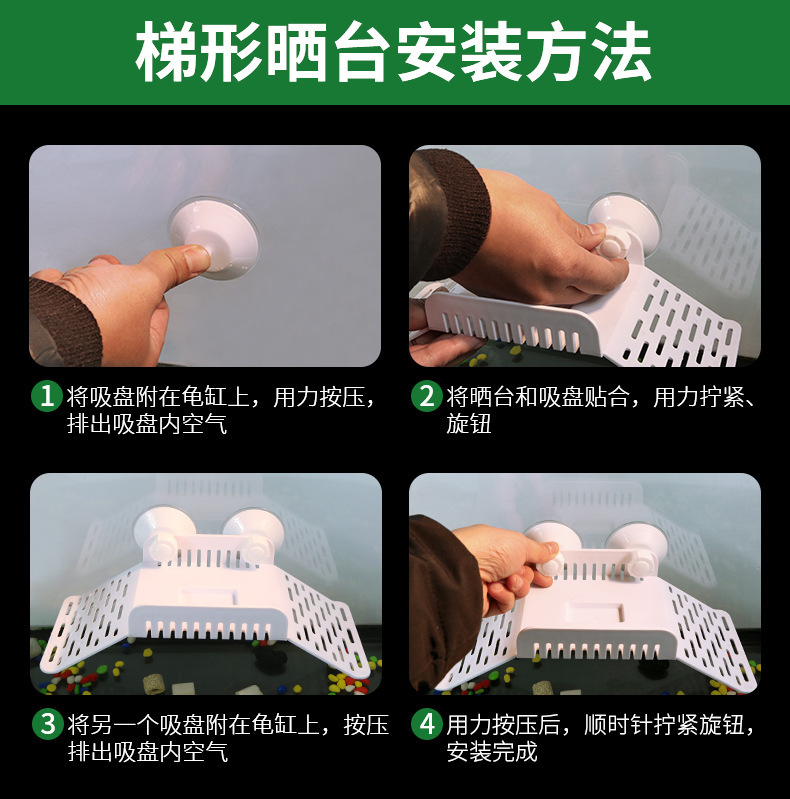 梯形晒台安装方法

1 将吸盘附在龟缸上，用力按压，排出吸盘内空气

2 将晒台和吸盘贴合，用力拧紧、旋钮

3 将另一个吸盘附在龟缸上，按压排出吸盘内空气

4 用力按压后，顺时针拧紧旋钮，安装完成