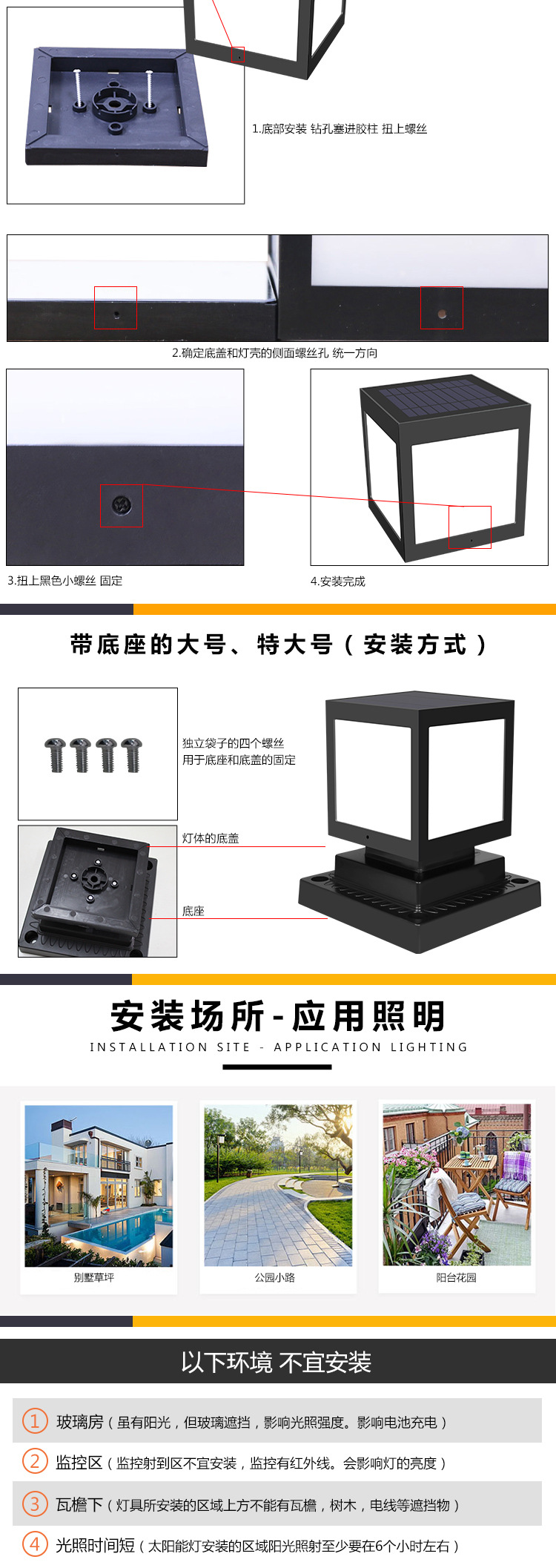 1.底部安装 钻孔塞进胶柱 扭上螺丝

2.确定底盖和灯壳的侧面螺丝孔 统一方向

3.扭上黑色小螺丝 固定

4.安装完成

带底座的大号、特大号（安装方式）

独立袋子的四个螺丝
用于底座和底盖的固定

灯体的底盖

底座

安装场所-应用照明

INSTALLATION SITE - APPLICATION LIGHTING

别墅草坪

公园小路

阳台花园

以下环境 不宜安装

1 玻璃房（虽有阳光，但玻璃遮挡，影响光照强度。影响电池充电）

2 监控区（监控射到区不宜安装，监控有红外线。会影响灯的亮度）

3 瓦檐下（灯具所安装的区域上方不能有瓦檐，树木，电线等遮挡物）

4 光照时间短（太阳能灯安装的区域阳光照射至少要在6个小时左右）