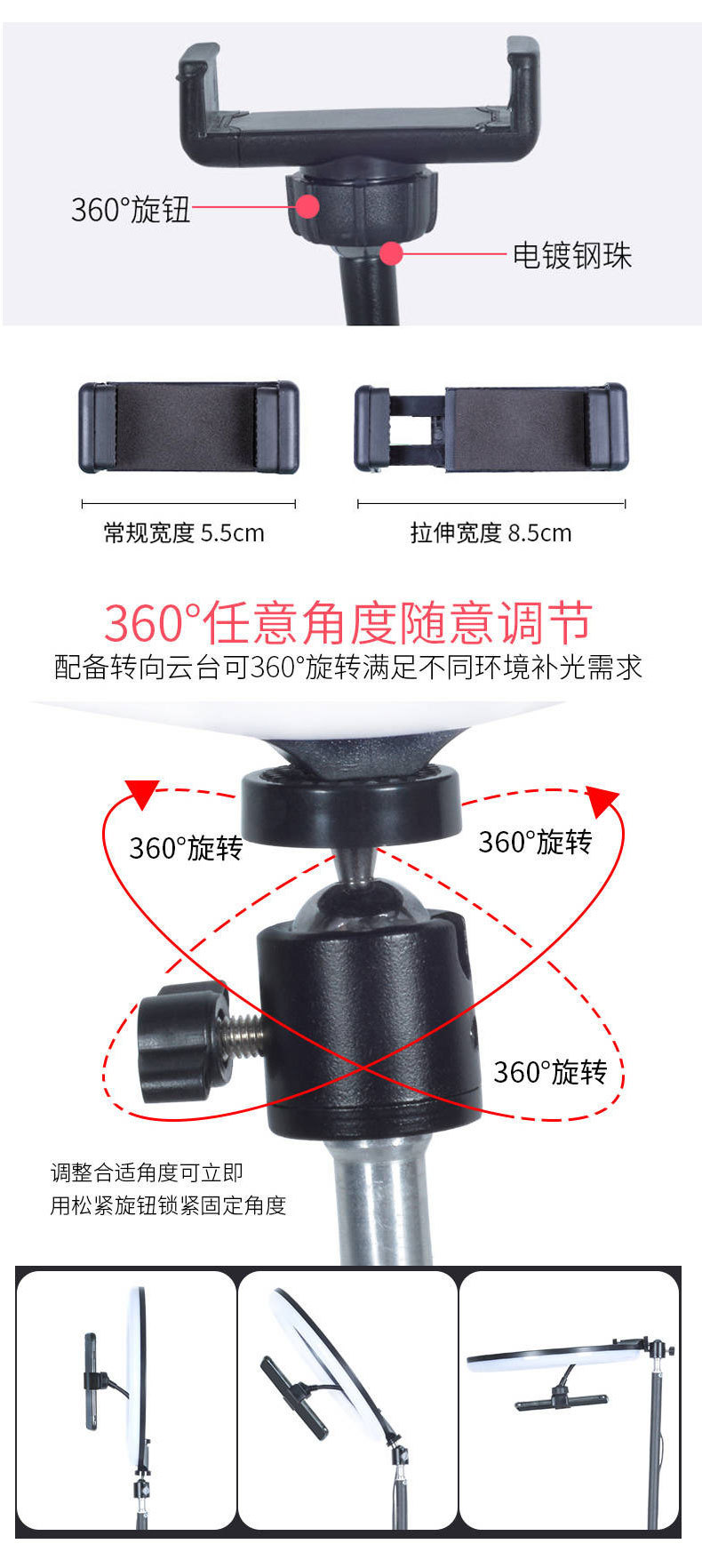 360°旋钮

电镀钢珠

常规宽度 5.5cm

拉伸宽度 8.5cm

360°任意角度随意调节

配备转向云台可360°旋转满足不同环境补光需求

360°旋转

360°旋转

360°旋转

调整合适角度可立即
用松紧旋钮锁紧固定角度