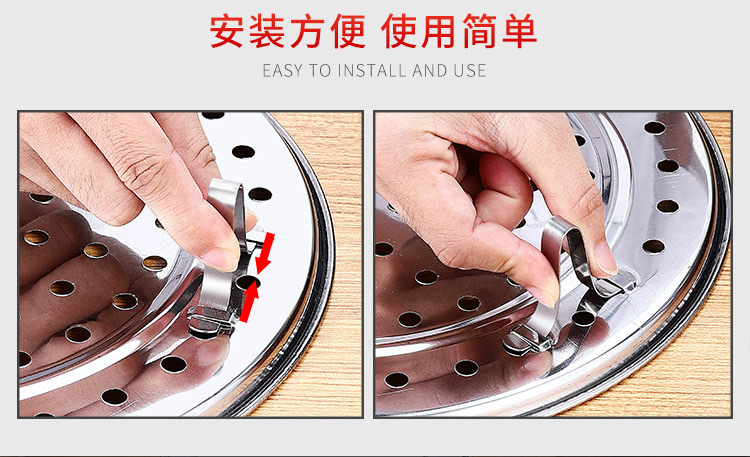 安装方便 使用简单

EASY TO INSTALL AND USE