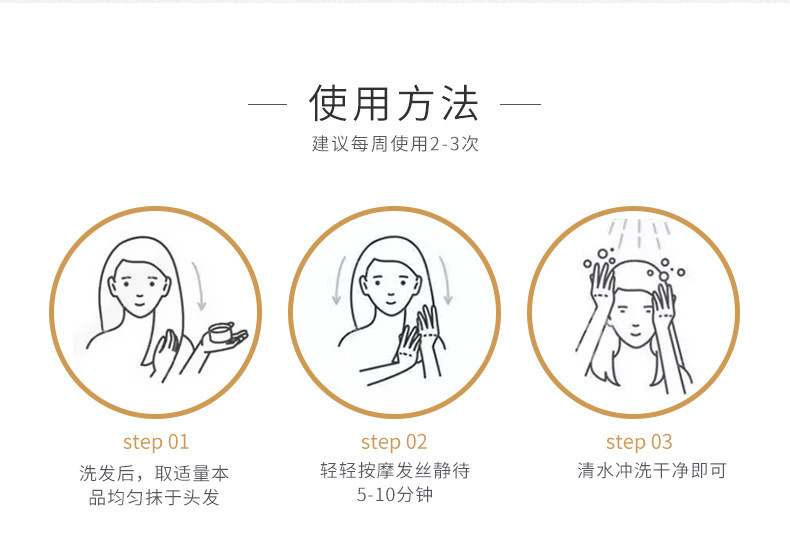 — 使用方法 —

建议每周使用2-3次

step 01

洗发后，取适量本品均匀抹于头发

step 02

轻轻按摩发丝静待5-10分钟

step 03

清水冲洗干净即可