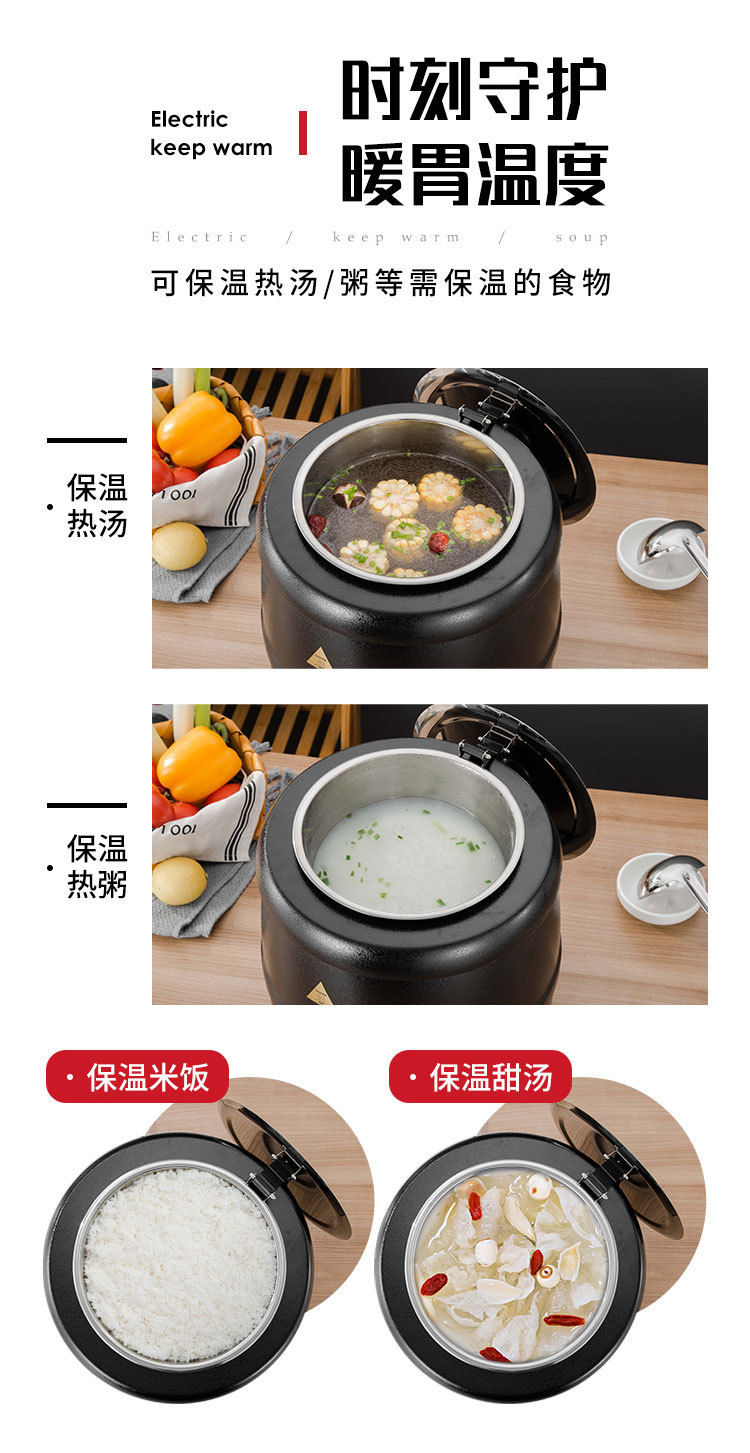 Electric keep warm

时刻守护
暖胃温度

Electric / keep warm / soup

可保温热汤/粥等需保温的食物

· 保温热汤

· 保温热粥

· 保温米饭

· 保温甜汤