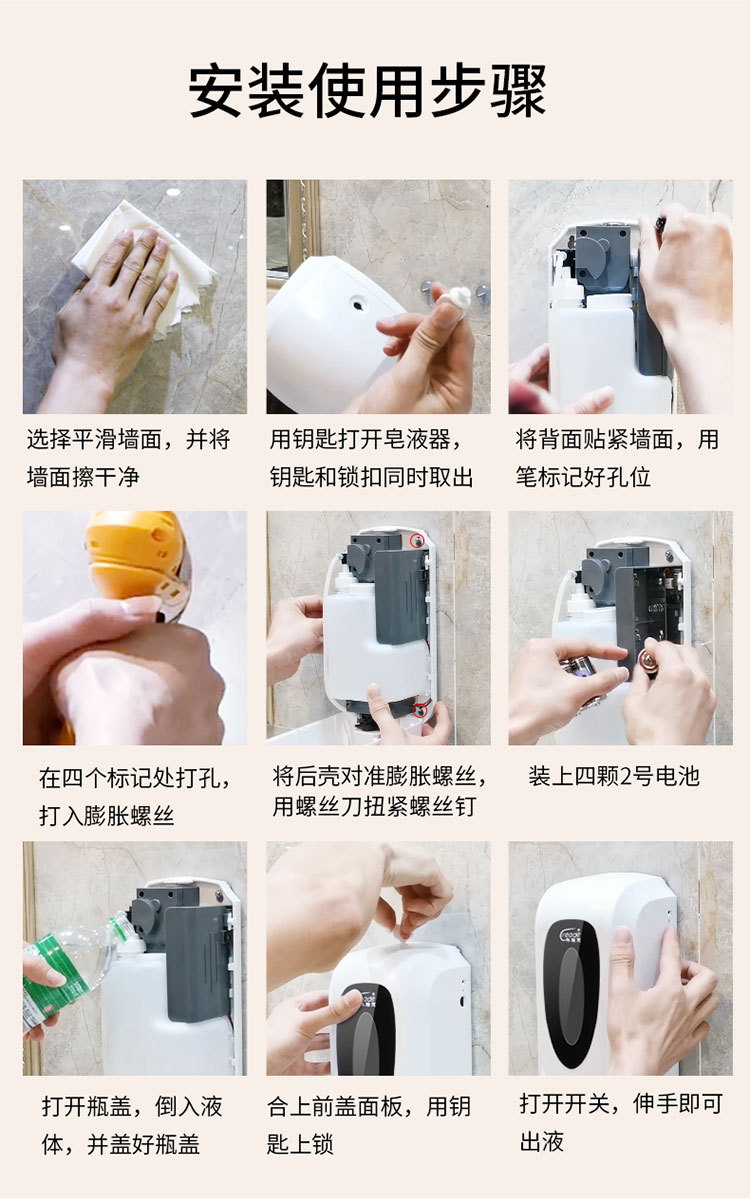 安装使用步骤

选择平滑墙面，并将墙面擦干净

用钥匙打开皂液器，钥匙和锁扣同时取出

将背面贴紧墙面，用笔标记好孔位

在四个标记处打孔，打入膨胀螺丝

将后壳对准膨胀螺丝，用螺丝刀扭紧螺丝钉

装上四颗2号电池

打开瓶盖，倒入液体，并盖好瓶盖

合上前盖面板，用钥匙上锁

打开开关，伸手即可出液