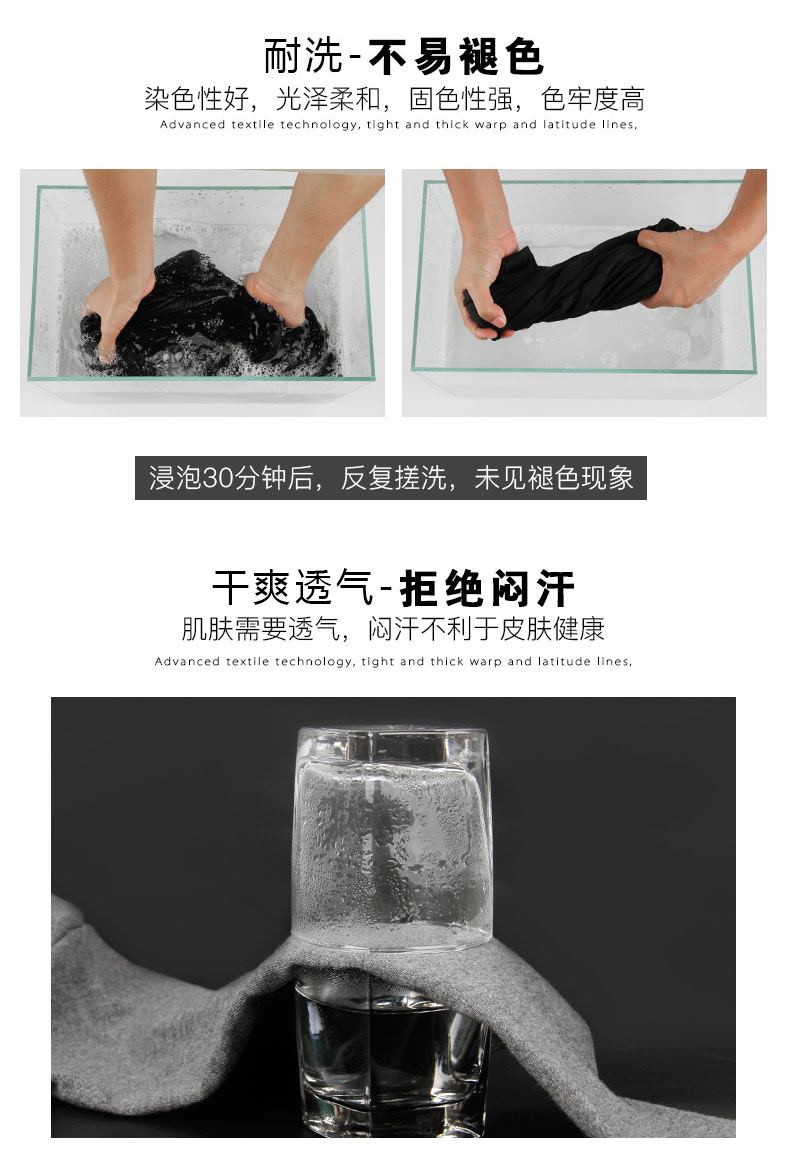 耐洗-不易褪色
染色性好，光泽柔和，固色性强，色牢度高
Advanced textile technology, tight and thick warp and latitude lines,

浸泡30分钟后，反复搓洗，未见褪色现象

干爽透气-拒绝闷汗
肌肤需要透气，闷汗不利于皮肤健康
Advanced textile technology, tight and thick warp and latitude lines,