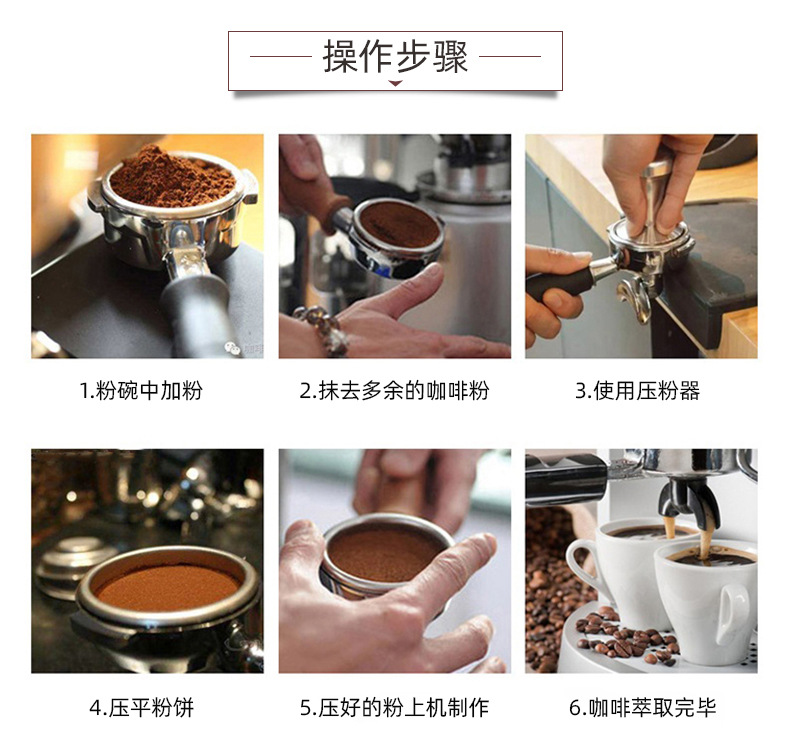 操作步骤

1.粉碗中加粉

2.抹去多余的咖啡粉

3.使用压粉器

4.压平粉饼

5.压好的粉上机制作

6.咖啡萃取完毕