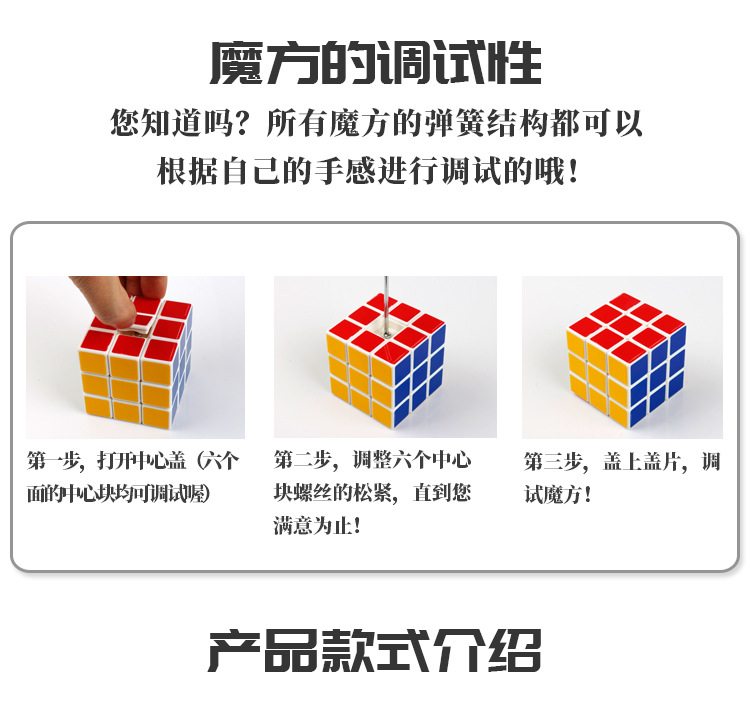 魔方的调试性

您知道吗？所有魔方的弹簧结构都可以根据自己的手感进行调试的哦！

第一步，打开中心盖（六个面的中心块均可调试喔）

第二步，调整六个中心块螺丝的松紧，直到您满意为止！

第三步，盖上盖片，调试魔方！

产品款式介绍