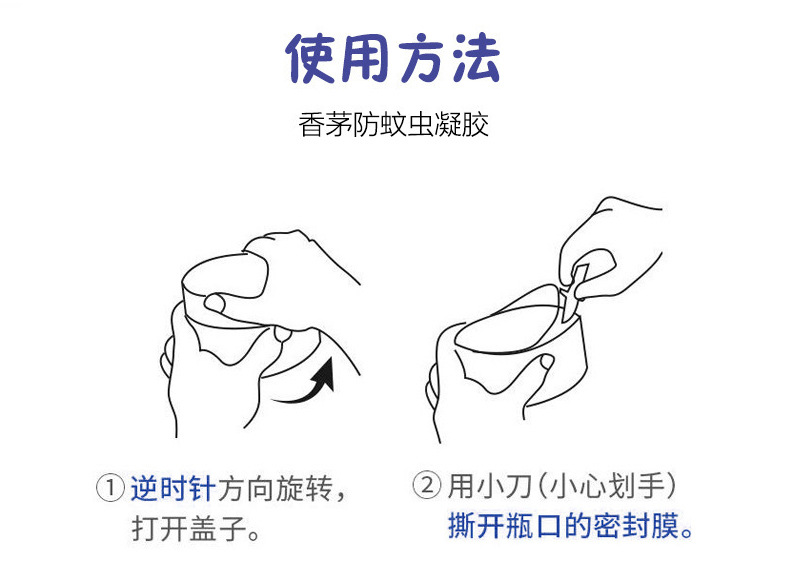 使用方法

香茅防蚊虫凝胶

① 逆时针方向旋转，打开盖子。

② 用小刀（小心划手）撕开瓶口的密封膜。