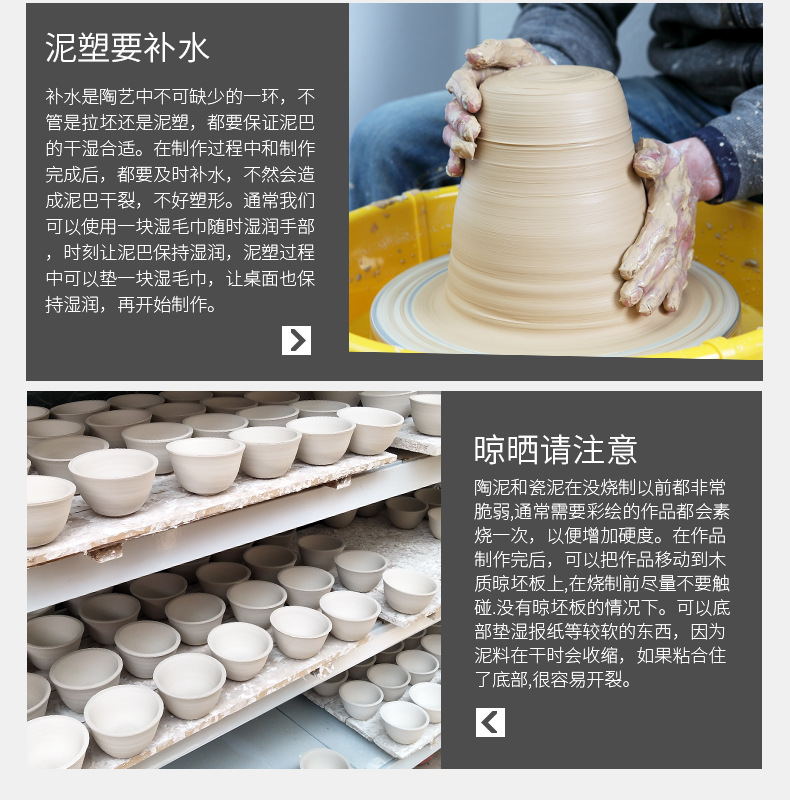 泥塑要补水

补水是陶艺中不可缺少的一环，不管是拉坯还是泥塑，都要保证泥巴的干湿合适。在制作过程中和制作完成后，都要及时补水，不然会造成泥巴干裂，不好塑形。通常我们可以使用一块湿毛巾随时湿润手部，时刻让泥巴保持湿润，泥塑过程中可以垫一块湿毛巾，让桌面也保持湿润，再开始制作。

晾晒请注意

陶泥和瓷泥在没烧制以前都非常脆弱,通常需要彩绘的作品都会素烧一次，以便增加硬度。在作品制作完后，可以把作品移动到木质晾坯板上,在烧制前尽量不要触碰.没有晾坯板的情况下。可以底部垫湿报纸等较软的东西，因为泥料在干时会收缩，如果粘合住了底部,很容易开裂。