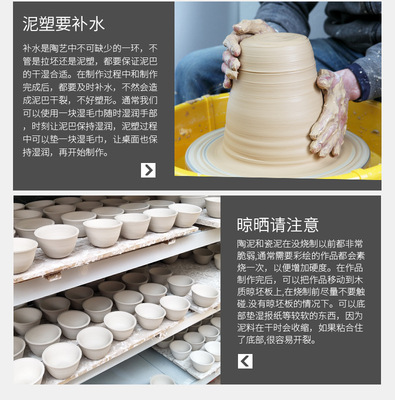 泥塑要补水

补水是陶艺中不可缺少的一环，不管是拉坯还是泥塑，都要保证泥巴的干湿合适。在制作过程中和制作完成后，都要及时补水，不然会造成泥巴干裂，不好塑形。通常我们可以使用一块湿毛巾随时湿润手部，时刻让泥巴保持湿润，泥塑过程中可以垫一块湿毛巾，让桌面也保持湿润，再开始制作。

晾晒请注意

陶泥和瓷泥在没烧制以前都非常脆弱,通常需要彩绘的作品都会素烧一次，以便增加硬度。在作品制作完后，可以把作品移动到木质晾坯板上,在烧制前尽量不要触碰.没有晾坯板的情况下。可以底部垫湿报纸等较软的东西，因为泥料在干时会收缩，如果粘合住了底部,很容易开裂。