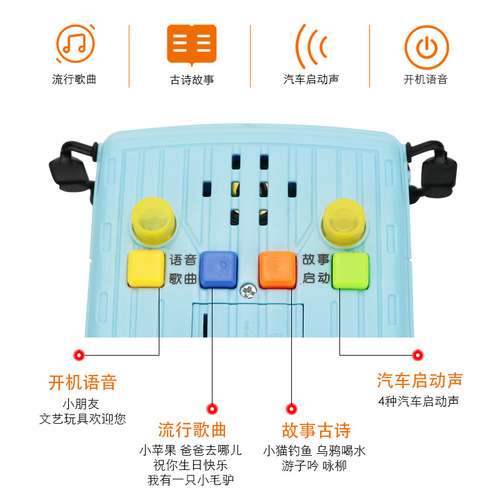 流行歌曲

古诗故事

汽车启动声

开机语音

语音
歌曲

故事
启动

开机语音
小朋友
文艺玩具欢迎您

流行歌曲
小苹果 爸爸去哪儿
祝你生日快乐
我有一只小毛驴

故事古诗
小猫钓鱼 乌鸦喝水
游子吟 咏柳

汽车启动声
4种汽车启动声