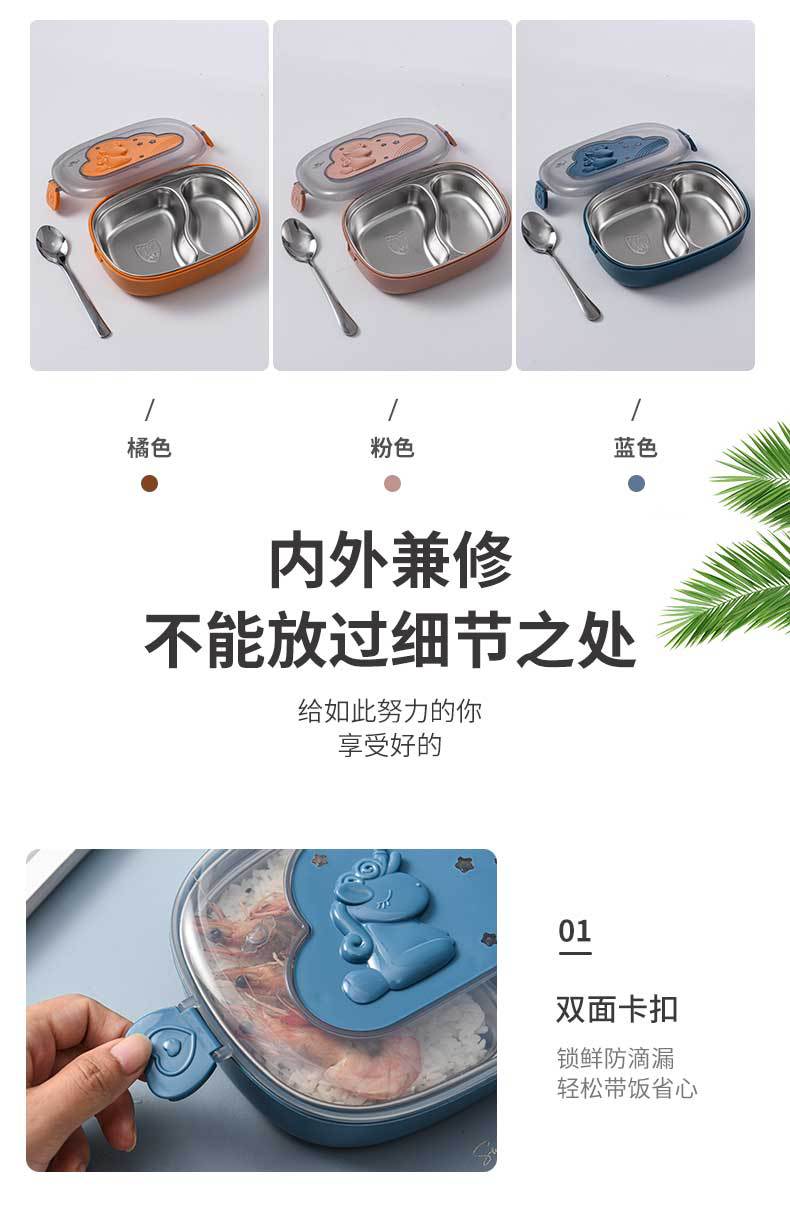 /
橘色

/
粉色

/
蓝色

内外兼修
不能放过细节之处

给如此努力的你
享受好的

01

双面卡扣

锁鲜防滴漏
轻松带饭省心