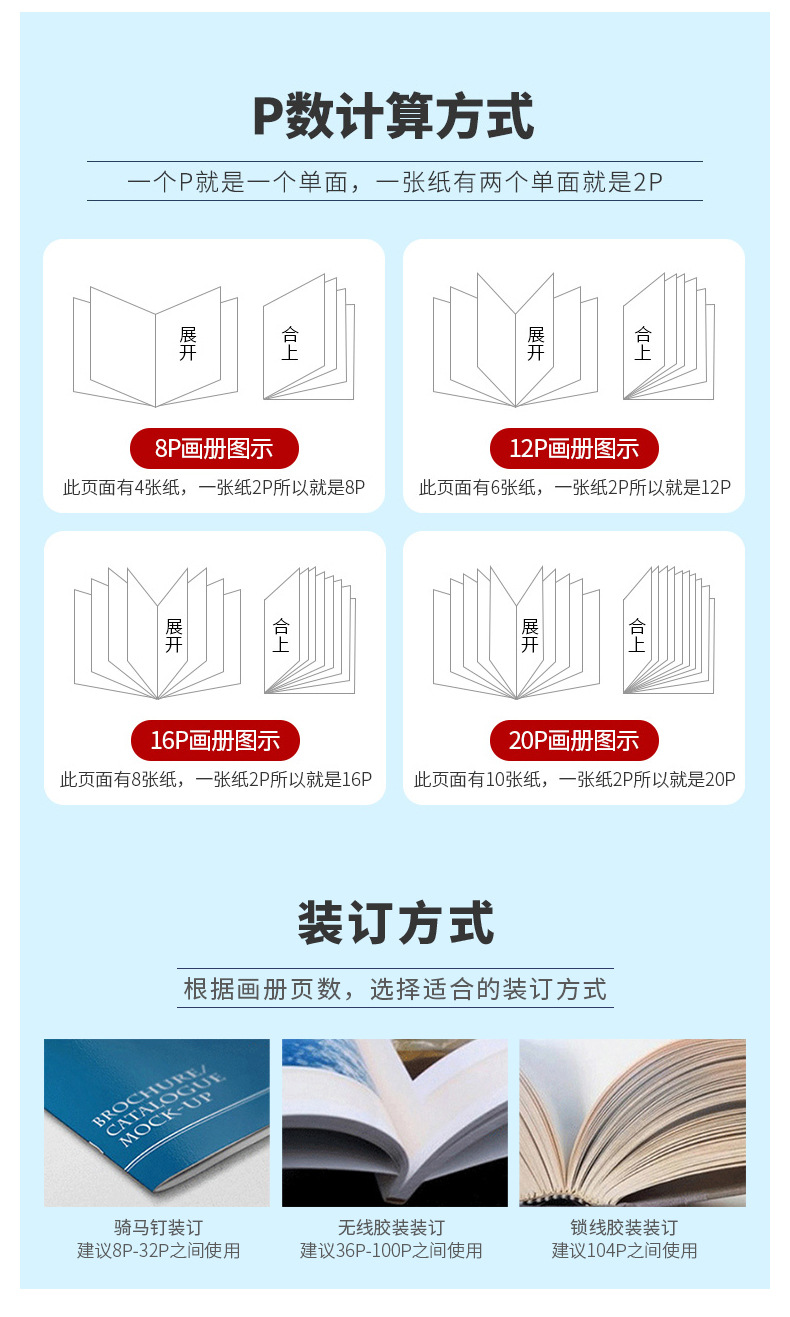 P数计算方式

一个P就是一个单面，一张纸有两个单面就是2P

展开

合上

8P画册图示

此页面有4张纸，一张纸2P所以就是8P

展开

合上

12P画册图示

此页面有6张纸，一张纸2P所以就是12P

展开

合上

16P画册图示

此页面有8张纸，一张纸2P所以就是16P

展开

合上

20P画册图示

此页面有10张纸，一张纸2P所以就是20P

装订方式

根据画册页数，选择适合的装订方式

BROCHURE/
CATALOGUE
MOCK-UP

骑马钉装订
建议8P-32P之间使用

无线胶装装订
建议36P-100P之间使用

锁线胶装装订
建议104P之间使用