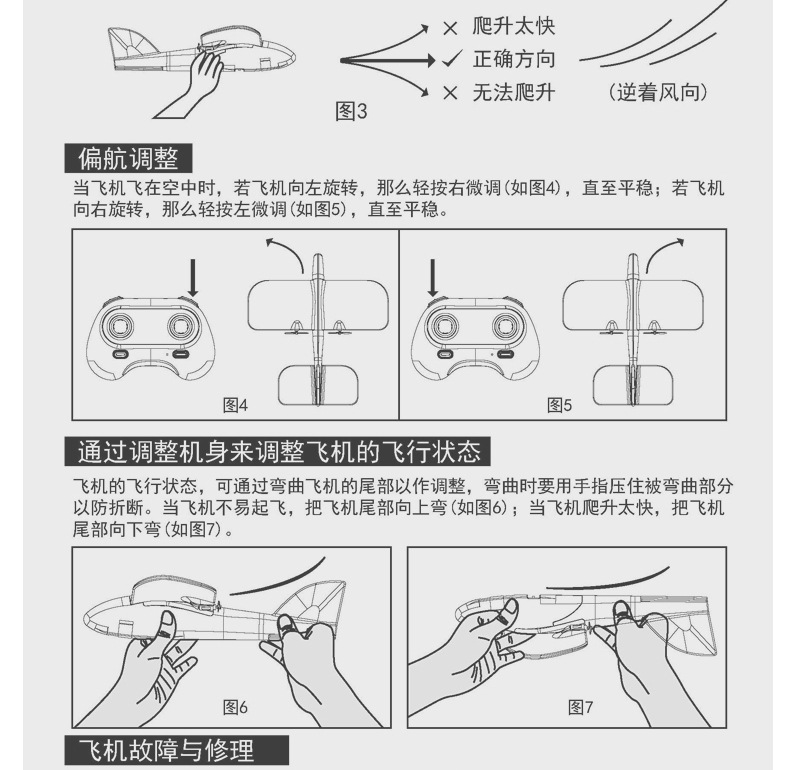 × 爬升太快
✓ 正确方向
× 无法爬升
（逆着风向）
图3

偏航调整

当飞机飞在空中时，若飞机向左旋转，那么轻按右微调（如图4），直至平稳；若飞机向右旋转，那么轻按左微调（如图5），直至平稳。

图4

图5

通过调整机身来调整飞机的飞行状态

飞机的飞行状态，可通过弯曲飞机的尾部以作调整，弯曲时要用手指压住被弯曲部分以防折断。当飞机不易起飞，把飞机尾部向上弯（如图6）；当飞机爬升太快，把飞机尾部向下弯（如图7）。

图6

图7

飞机故障与修理