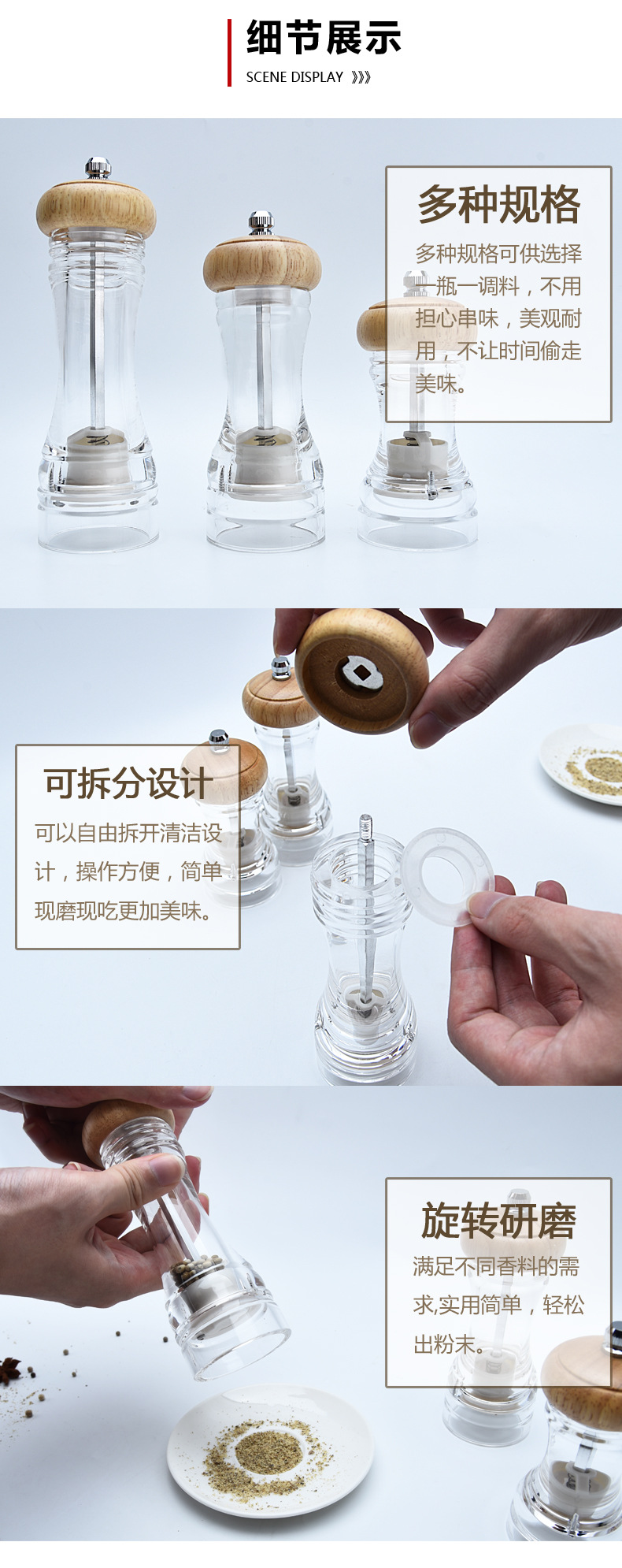 细节展示
SCENE DISPLAY 》》》

多种规格

多种规格可供选择一瓶一调料，不用担心串味，美观耐用，不让时间偷走美味。

可拆分设计

可以自由拆开清洁设计，操作方便，简单现磨现吃更加美味。

旋转研磨

满足不同香料的需求,实用简单，轻松出粉末。