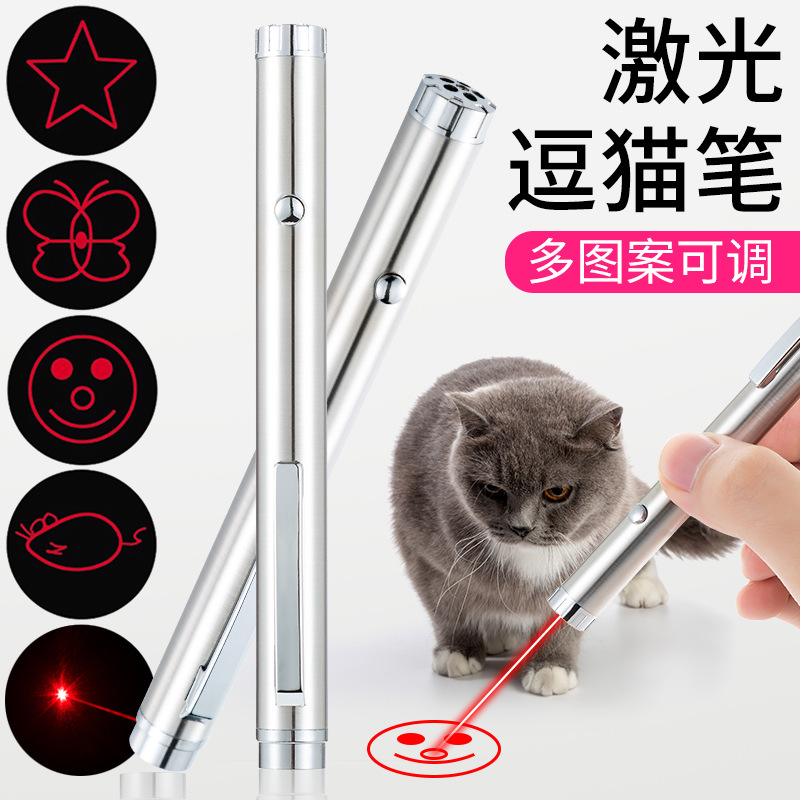 激光
逗猫笔

多图案可调