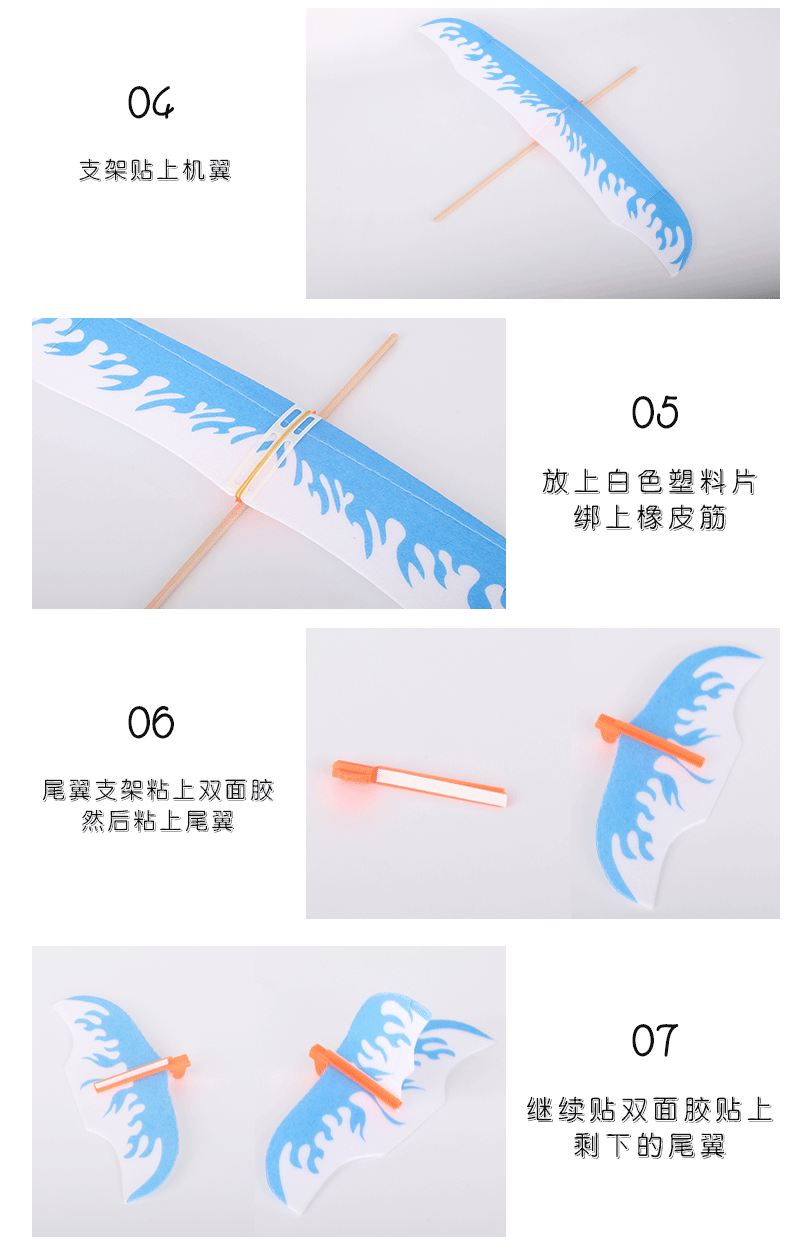 04

支架贴上机翼

05

放上白色塑料片
绑上橡皮筋

06

尾翼支架粘上双面胶
然后粘上尾翼

07

继续贴双面胶贴上
剩下的尾翼