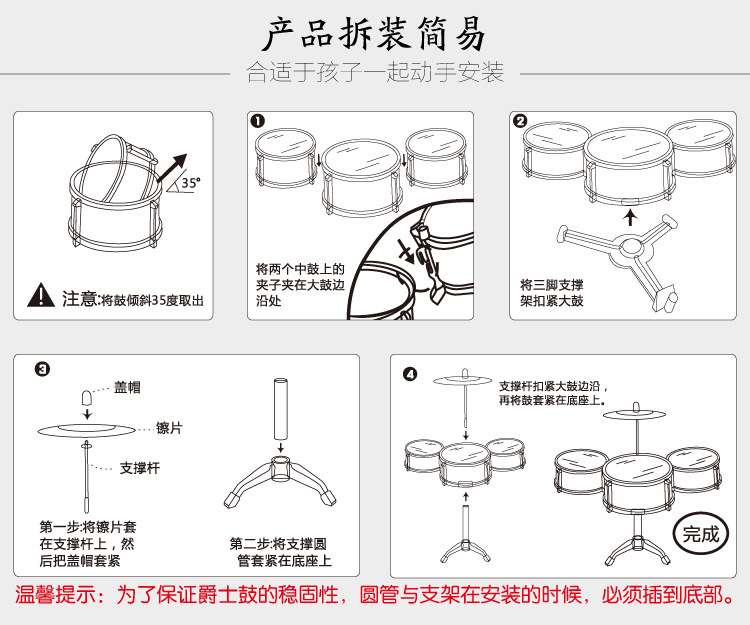 产品拆装简易

合适于孩子一起动手安装

35°

注意:将鼓倾斜35度取出

❶

将两个中鼓上的夹子夹在大鼓边沿处

❷

将三脚支撑架扣紧大鼓

❸

盖帽

镲片

支撑杆

第一步:将镲片套在支撑杆上，然后把盖帽套紧

第二步:将支撑圆管套紧在底座上

❹

支撑杆扣紧大鼓边沿，再将鼓套紧在底座上。

完成

温馨提示：为了保证爵士鼓的稳固性，圆管与支架在安装的时候，必须插到底部。