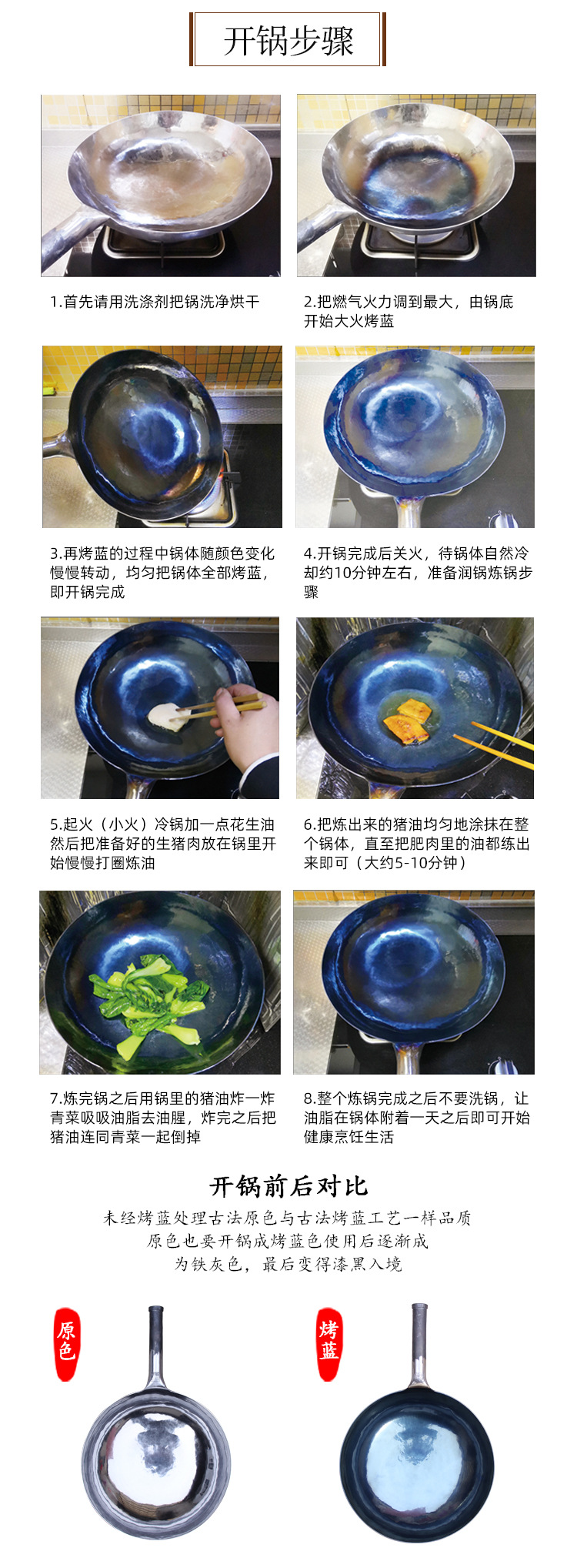 开锅步骤

1.首先请用洗涤剂把锅洗净烘干

2.把燃气火力调到最大，由锅底开始大火烤蓝

3.再烤蓝的过程中锅体随颜色变化慢慢转动，均匀把锅体全部烤蓝，即开锅完成

4.开锅完成后关火，待锅体自然冷却约10分钟左右，准备润锅炼锅步骤

5.起火（小火）冷锅加一点花生油然后把准备好的生猪肉放在锅里开始慢慢打圈炼油

6.把炼出来的猪油均匀地涂抹在整个锅体，直至把肥肉里的油都练出来即可（大约5-10分钟）

7.炼完锅之后用锅里的猪油炸一炸青菜吸吸油脂去油腥，炸完之后把猪油连同青菜一起倒掉

8.整个炼锅完成之后不要洗锅，让油脂在锅体附着一天之后即可开始健康烹饪生活

开锅前后对比

未经烤蓝处理古法原色与古法烤蓝工艺一样品质
原色也要开锅成烤蓝色使用后逐渐成
为铁灰色，最后变得漆黑入境

原色

烤蓝