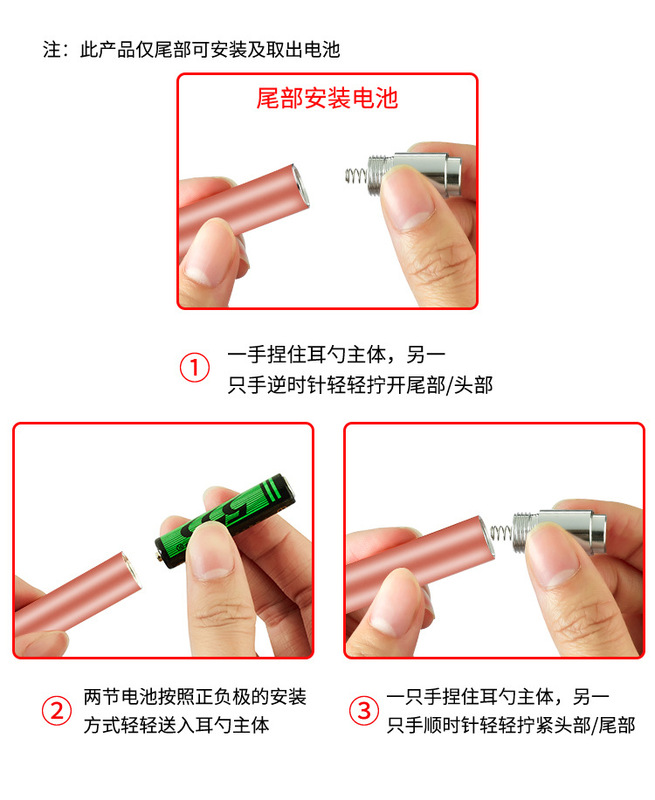 注：此产品仅尾部可安装及取出电池

尾部安装电池

① 一手捏住耳勺主体，另一只手逆时针轻轻拧开尾部/头部

② 两节电池按照正负极的安装方式轻轻送入耳勺主体

③ 一只手捏住耳勺主体，另一只手顺时针轻轻拧紧头部/尾部