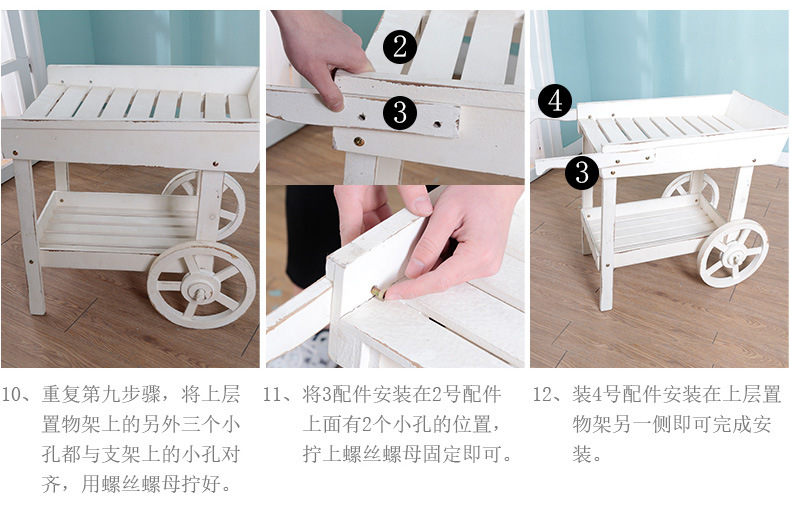 2

3

4

3

10、重复第九步骤，将上层置物架上的另外三个小孔都与支架上的小孔对齐，用螺丝螺母拧好。

11、将3配件安装在2号配件上面有2个小孔的位置，拧上螺丝螺母固定即可。

12、装4号配件安装在上层置物架另一侧即可完成安装。