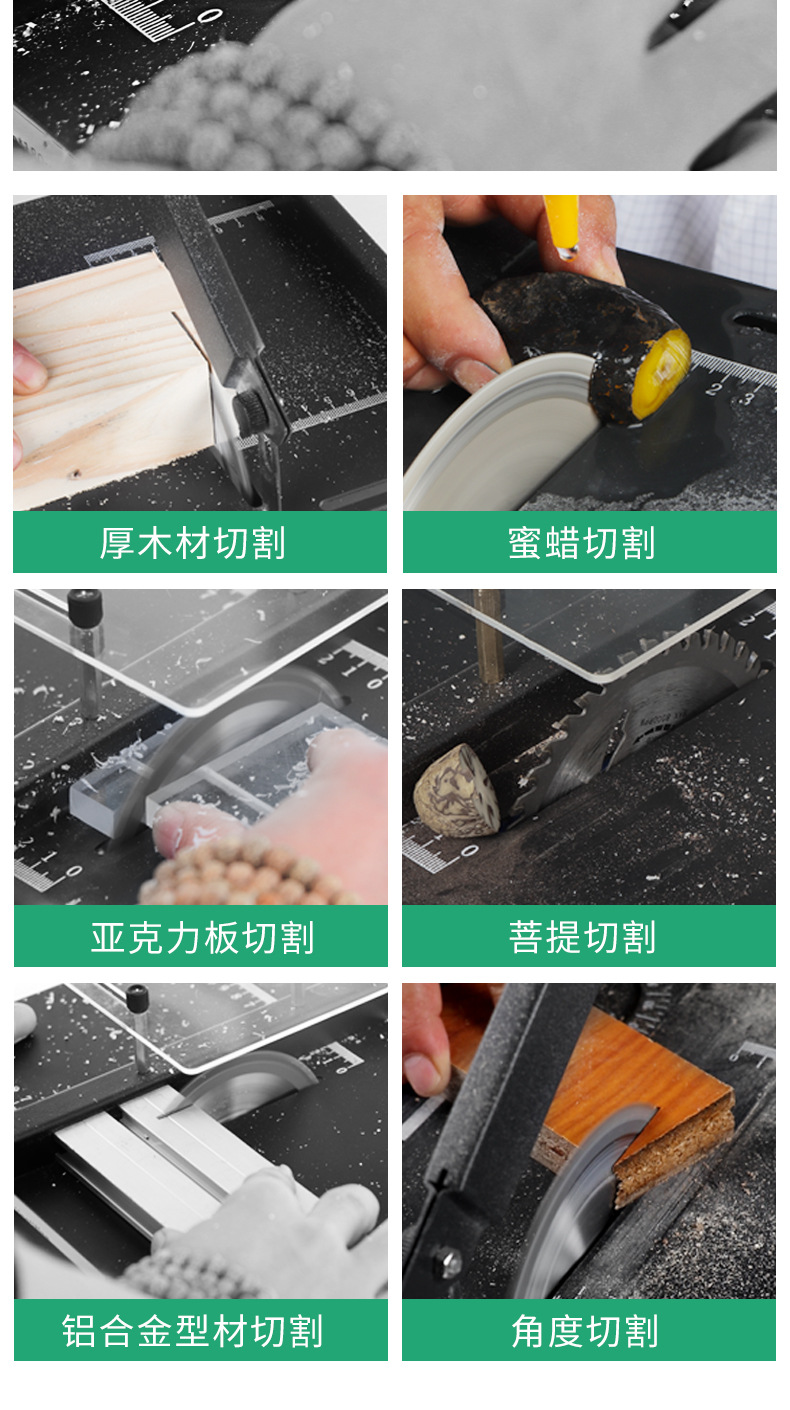 厚木材切割

蜜蜡切割

亚克力板切割

菩提切割

铝合金型材切割

角度切割