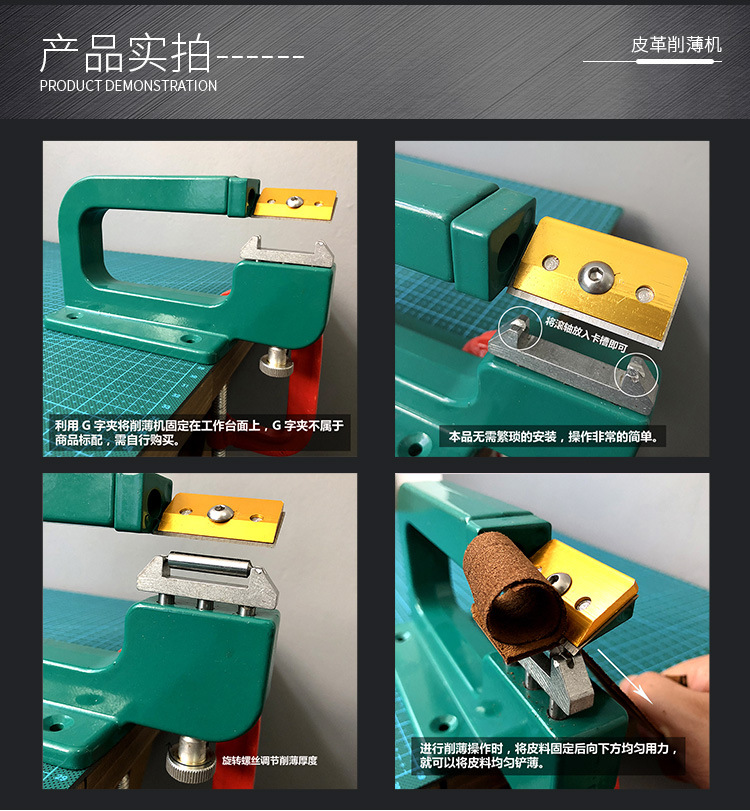 产品实拍------
PRODUCT DEMONSTRATION

皮革削薄机

利用 G 字夹将削薄机固定在工作台面上，G 字夹不属于商品标配，需自行购买。

将滚轴放入卡槽即可

本品无需繁琐的安装，操作非常的简单。

旋转螺丝调节削薄厚度

进行削薄操作时，将皮料固定后向下方均匀用力，就可以将皮料均匀铲薄。