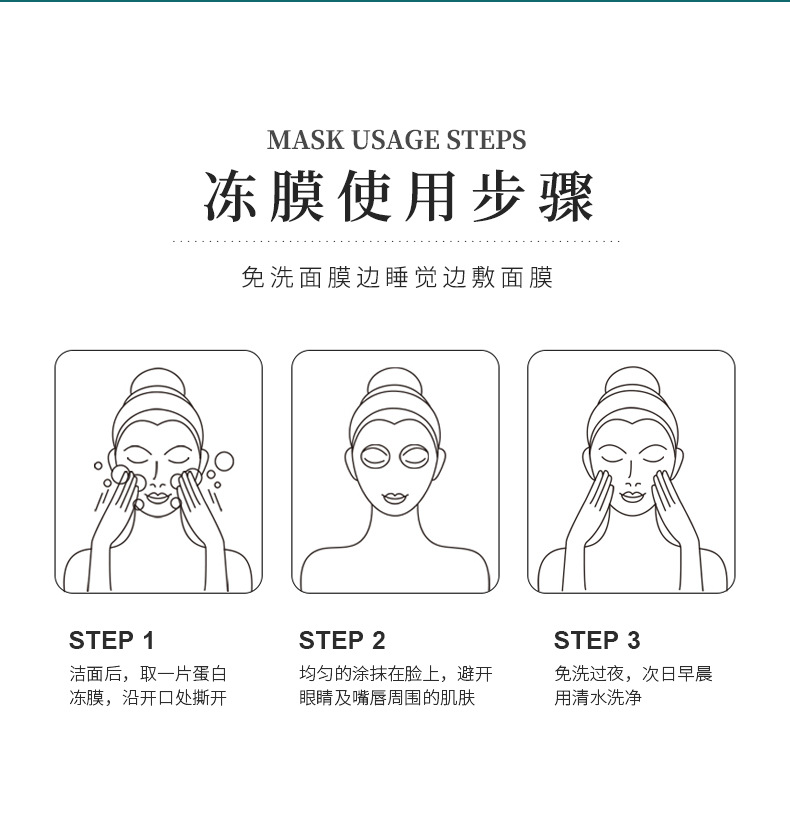 MASK USAGE STEPS
冻膜使用步骤

免洗面膜边睡觉边敷面膜

STEP 1
洁面后，取一片蛋白冻膜，沿开口处撕开

STEP 2
均匀的涂抹在脸上，避开眼睛及嘴唇周围的肌肤

STEP 3
免洗过夜，次日早晨用清水洗净