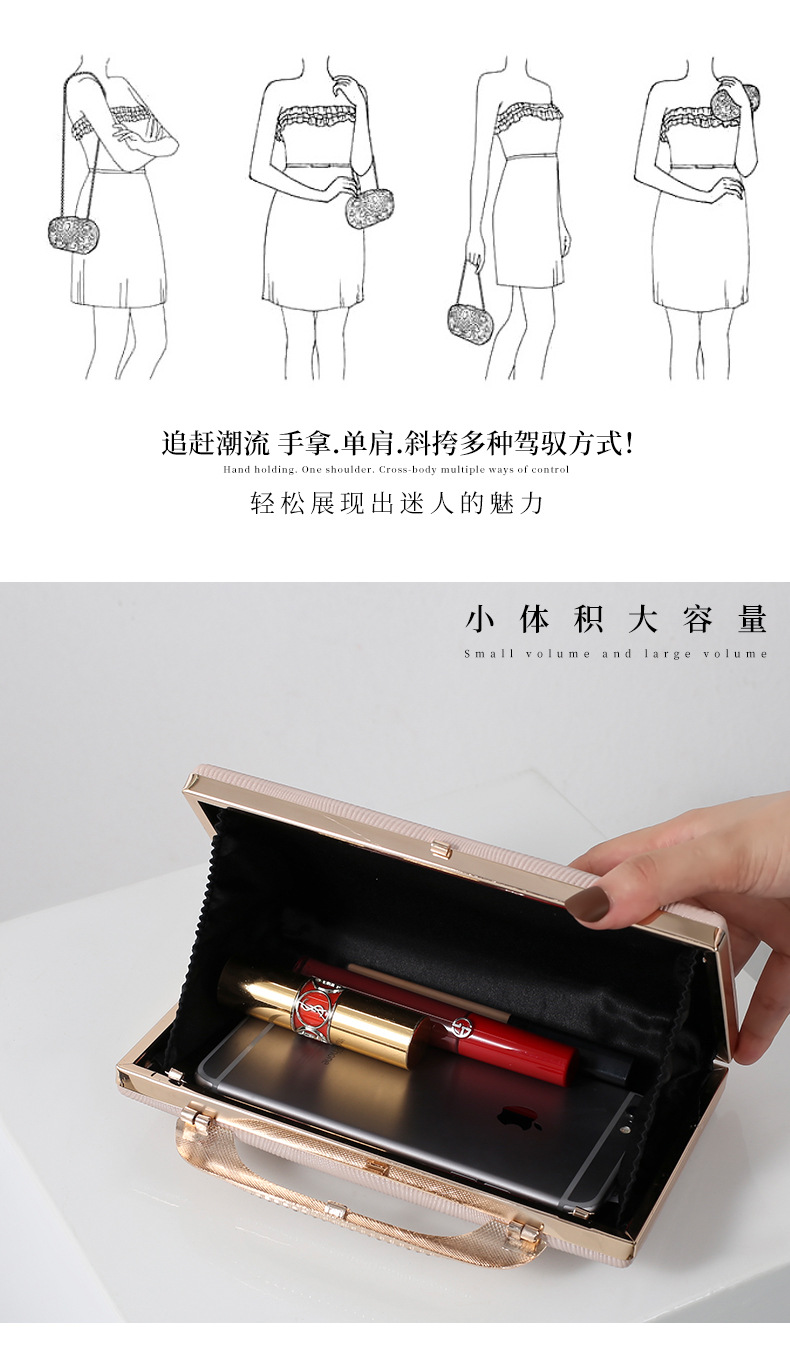 追赶潮流 手拿.单肩.斜挎多种驾驭方式!

Hand holding. One shoulder. Cross-body multiple ways of control

轻松展现出迷人的魅力

小体积大容量

Small volume and large volume