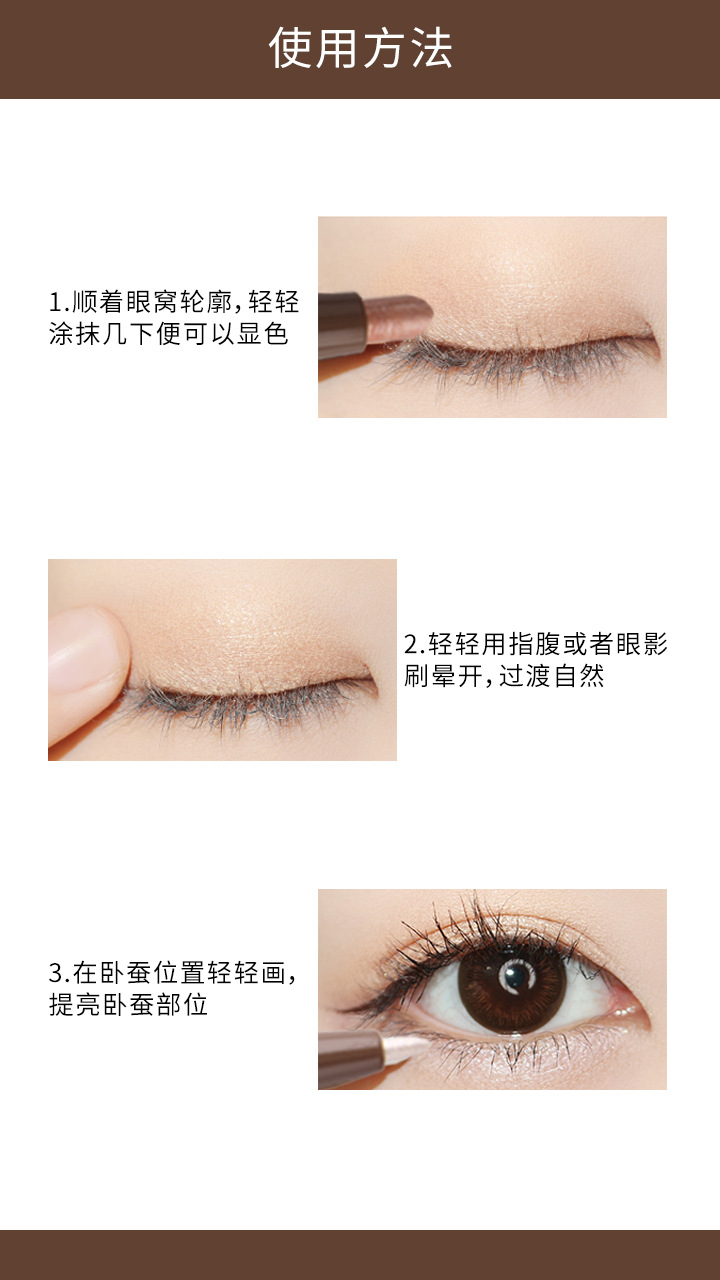 使用方法

1.顺着眼窝轮廓,轻轻涂抹几下便可以显色

2.轻轻用指腹或者眼影刷晕开,过渡自然

3.在卧蚕位置轻轻画,提亮卧蚕部位