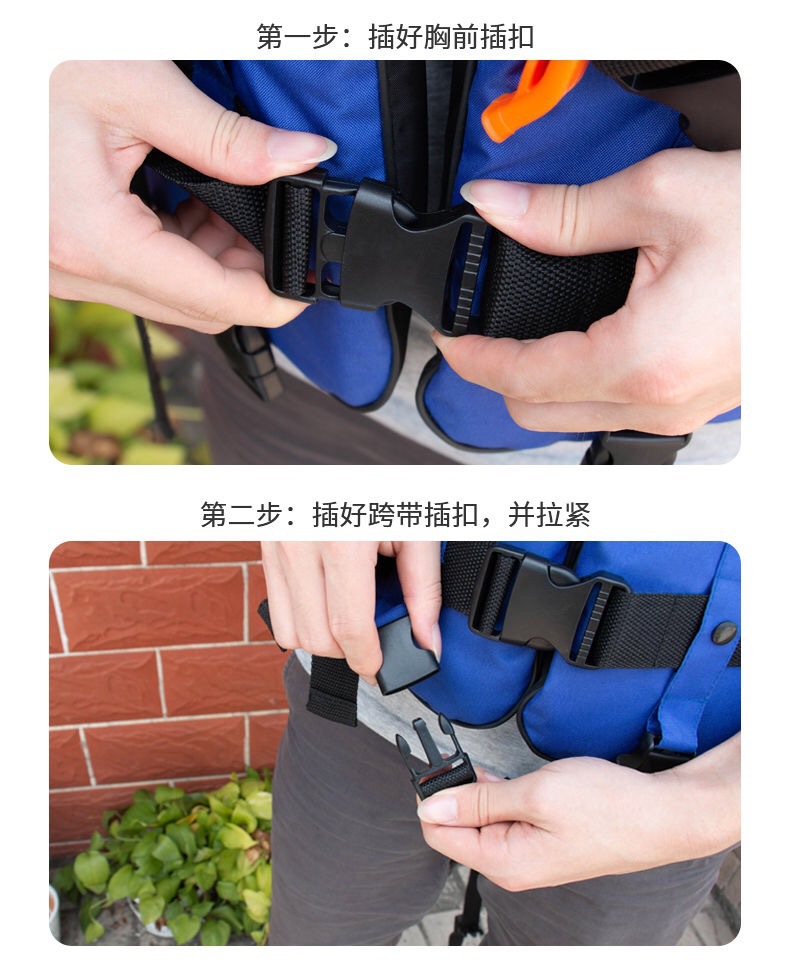 第一步：插好胸前插扣

第二步：插好跨带插扣，并拉紧