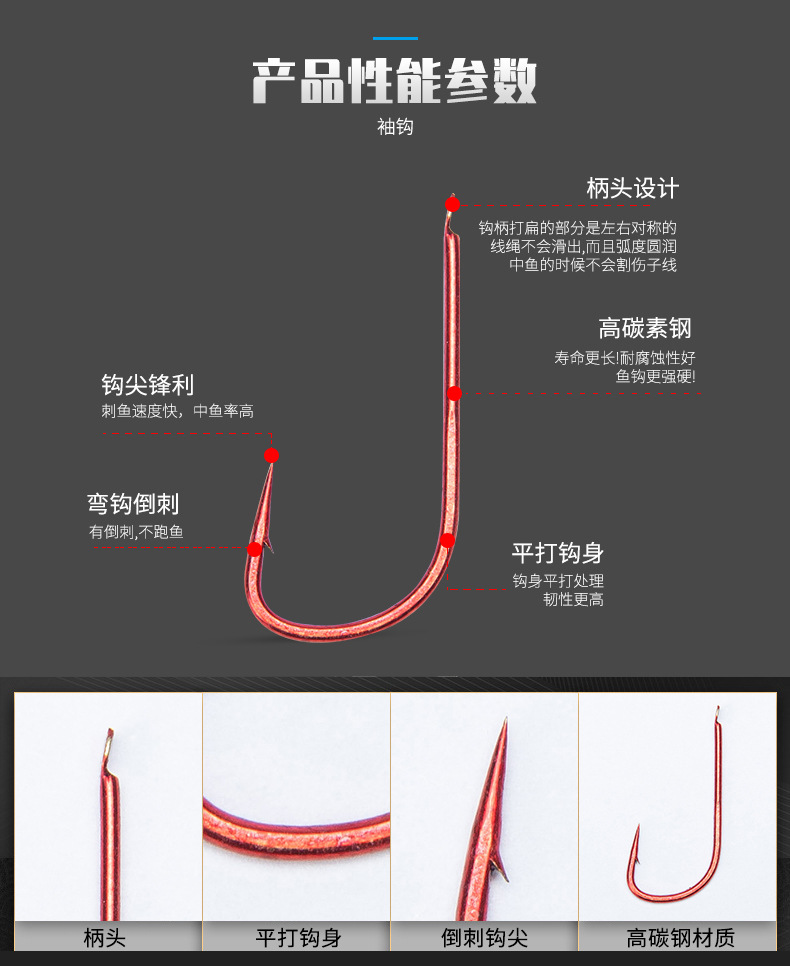 产品性能参数

袖钩

柄头设计
钩柄打扁的部分是左右对称的
线绳不会滑出,而且弧度圆润
中鱼的时候不会割伤子线

高碳素钢
寿命更长!耐腐蚀性好
鱼钩更强硬!

钩尖锋利
刺鱼速度快，中鱼率高

弯钩倒刺
有倒刺,不跑鱼

平打钩身
钩身平打处理
韧性更高

柄头

平打钩身

倒刺钩尖

高碳钢材质